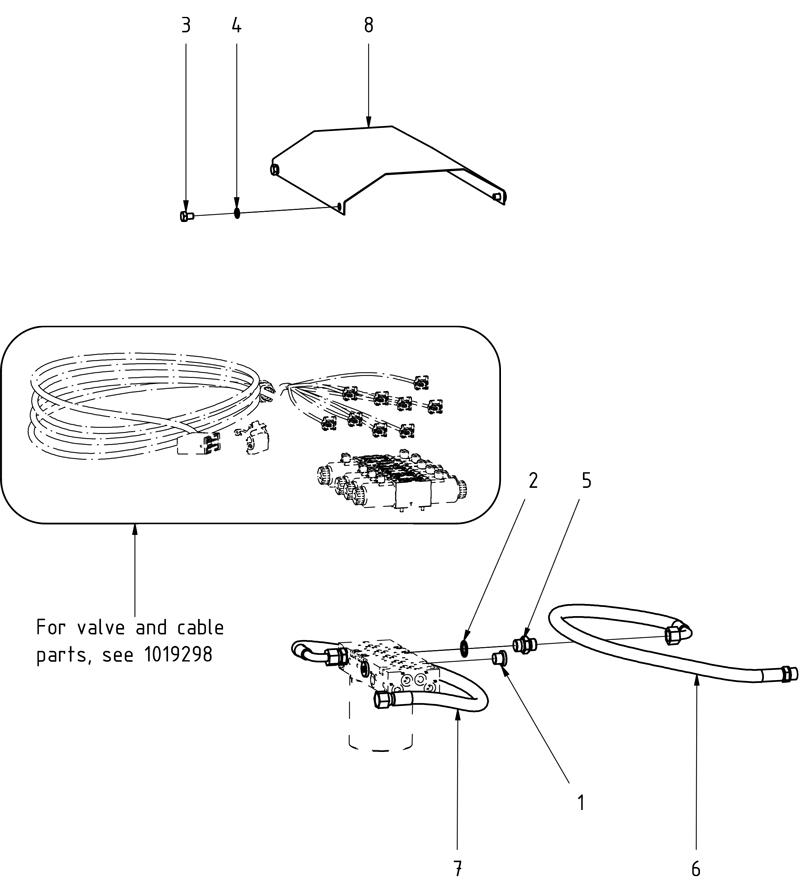 3
4
8

2
5

For valve and cable parts, see 1019298

1
7
6