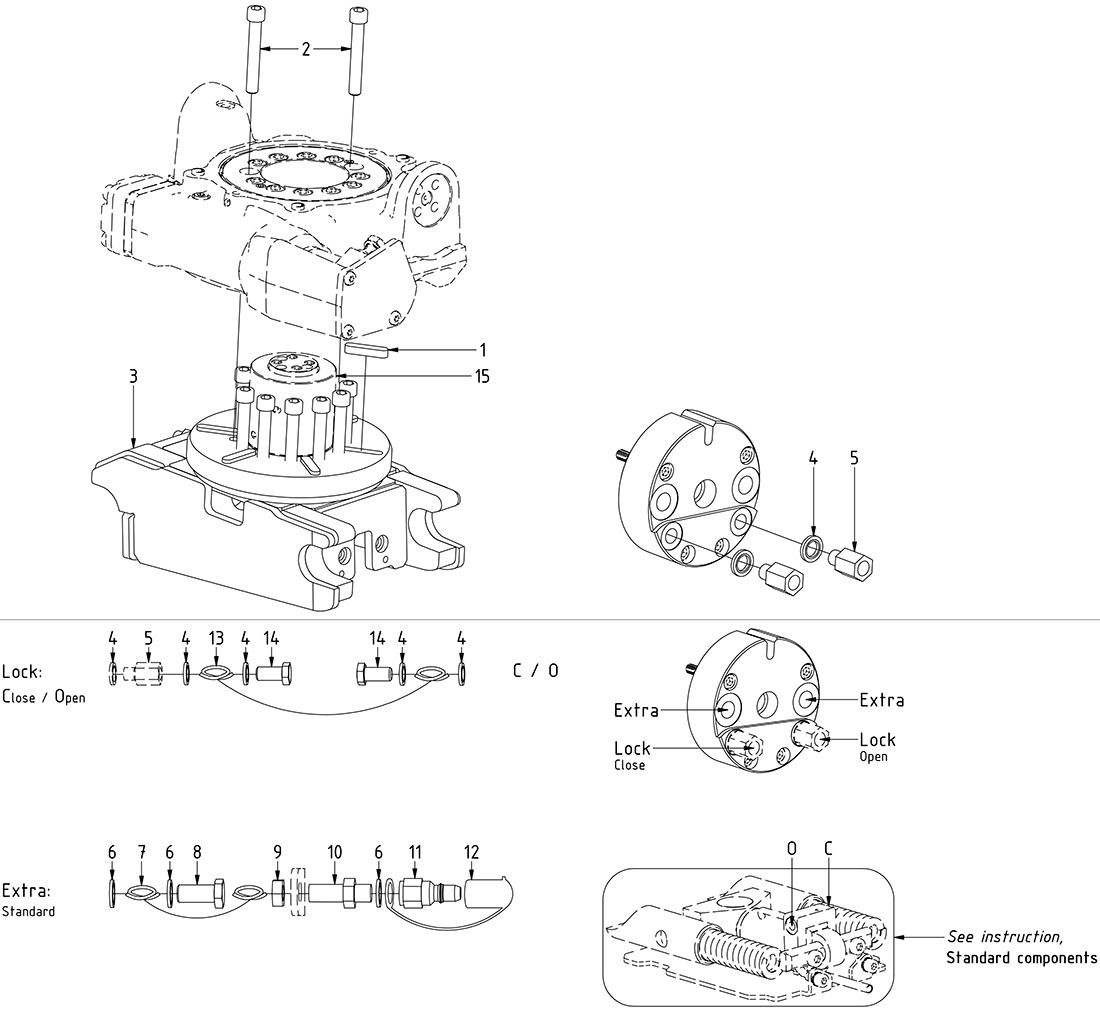 2

1

15

3

4

5

4 5 4 13 4 14

14 4 4

Lock:
Close / Open

C / O

Extra

Extra

Lock
Close

Lock
Open

6 7 6 8 9 10 6 11 12

Extra:
Standard

O C

See instruction,
Standard components