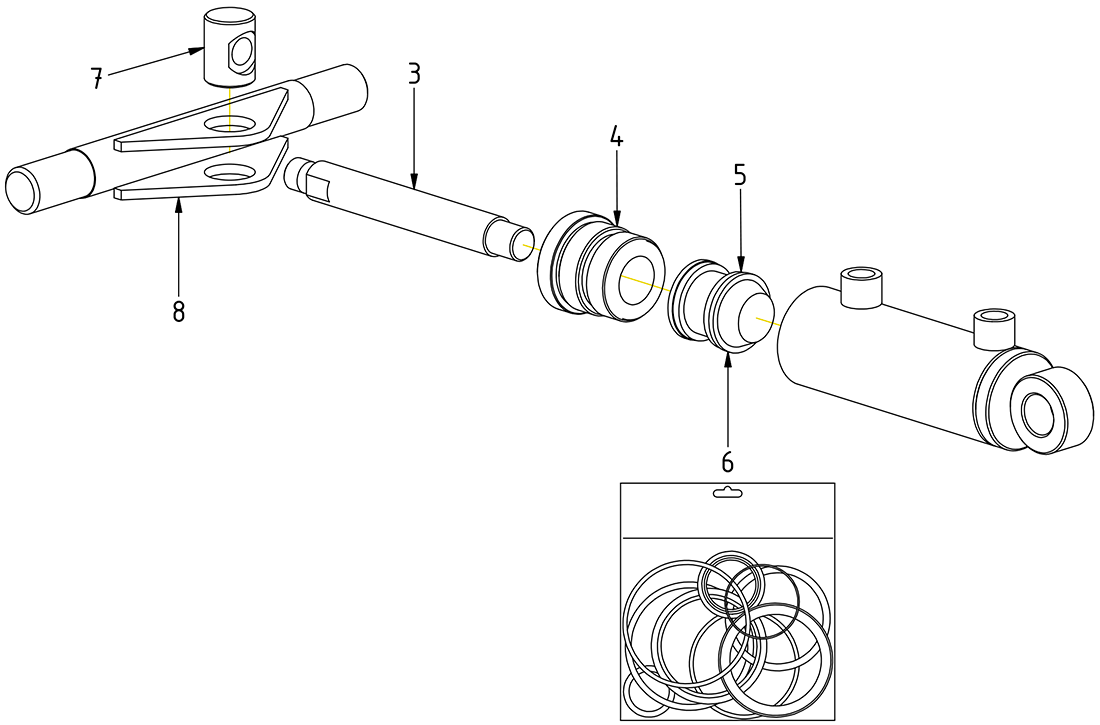 7
3
4
5
8
6