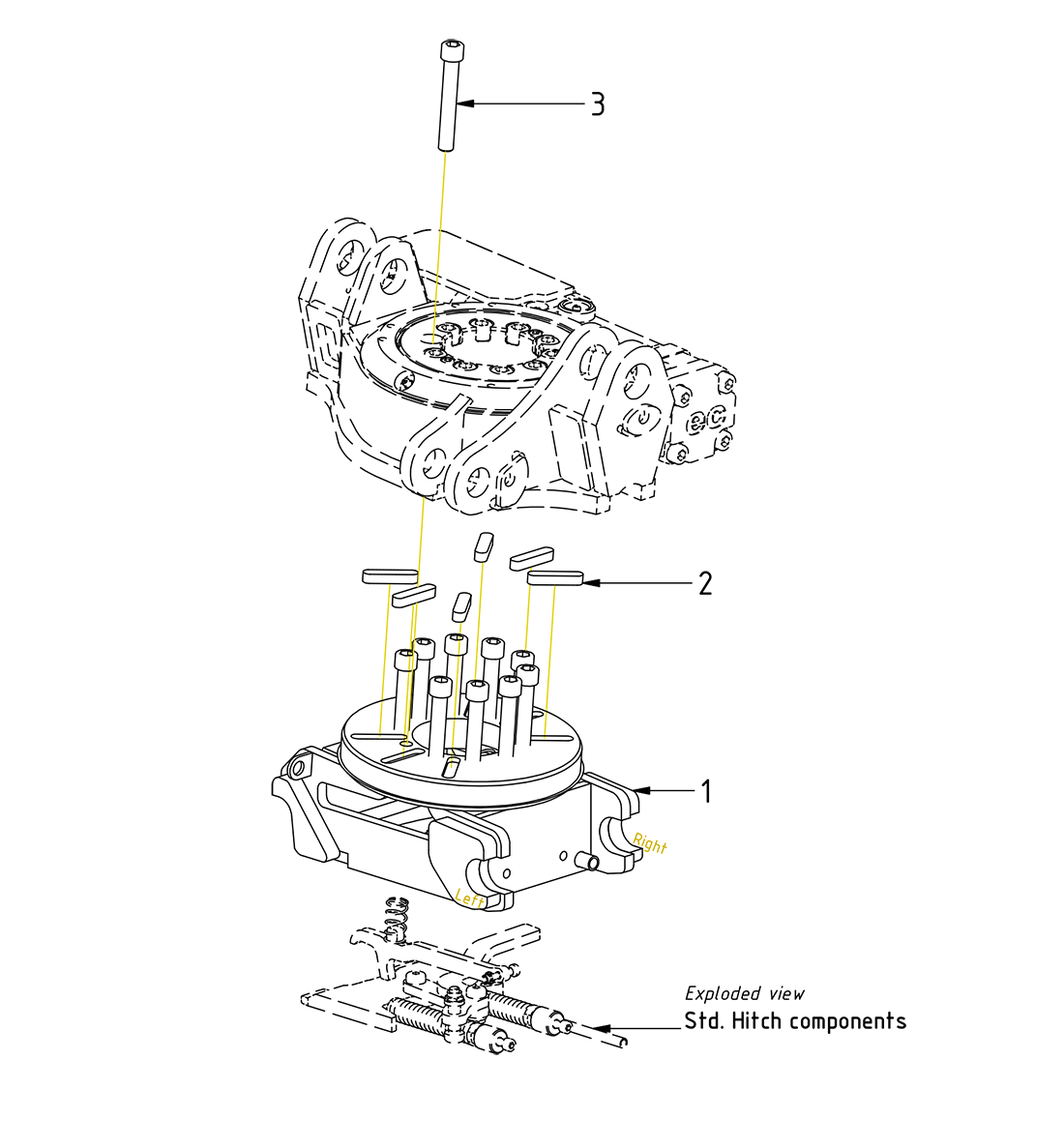 3

2

1

Right

Left

Exploded view

Std. Hitch components