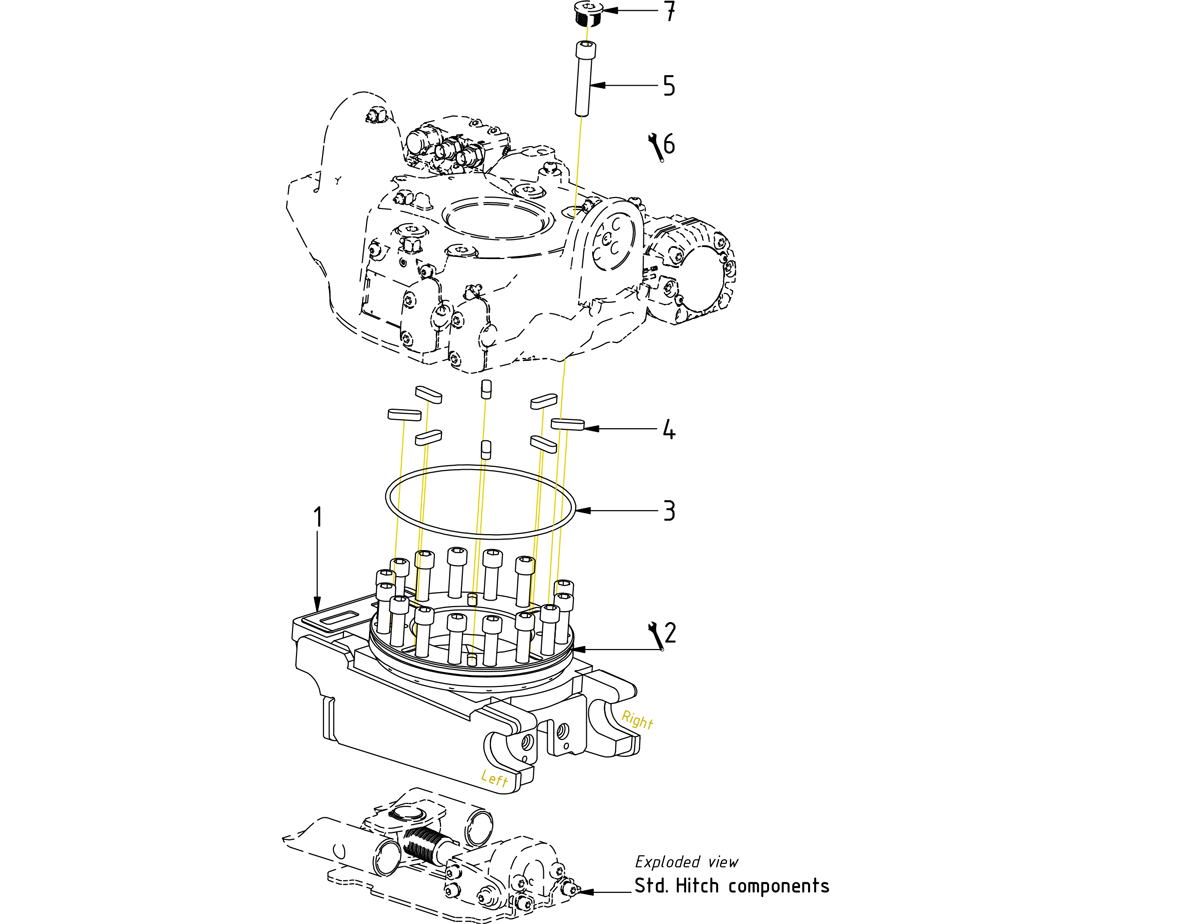 7
5
6
4
3
1
2
Right
Left
Exploded view
Std. Hitch components