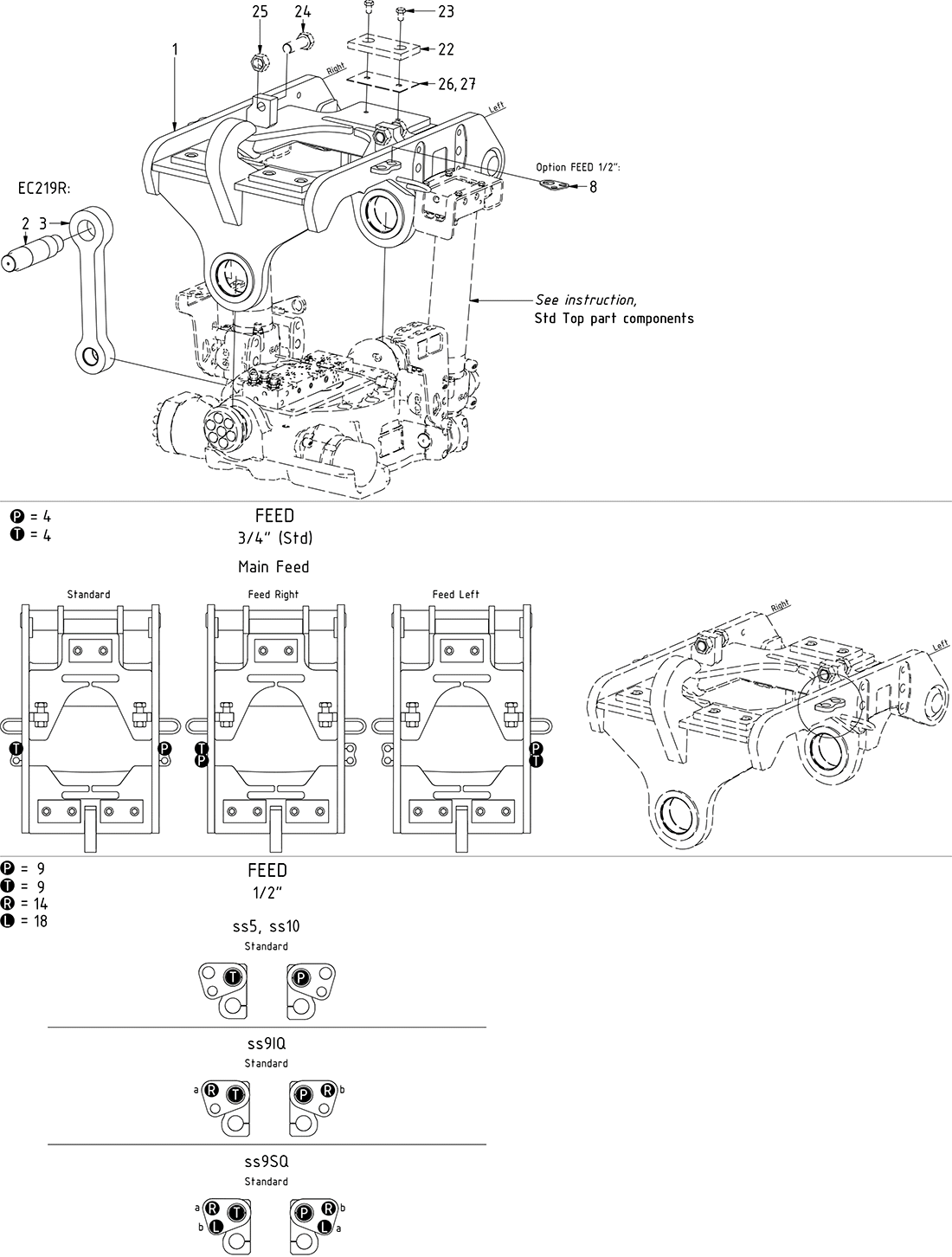 25 24 23
22
1
26, 27
Right
Left
Option FEED 1/2":
8
EC219R:
2 3
See instruction,
Std Top part components

P = 4
T = 4
FEED
3/4" (Std)
Main Feed
Standard
Feed Right
Feed Left
T P
T P
P T
Right
Left

P = 9
T = 9
R = 14
L = 18
FEED
1/2"
ss5, ss10
Standard
T P

ss9IQ
Standard
a R T P R b

ss9SQ
Standard
a R T P R b
b L L a