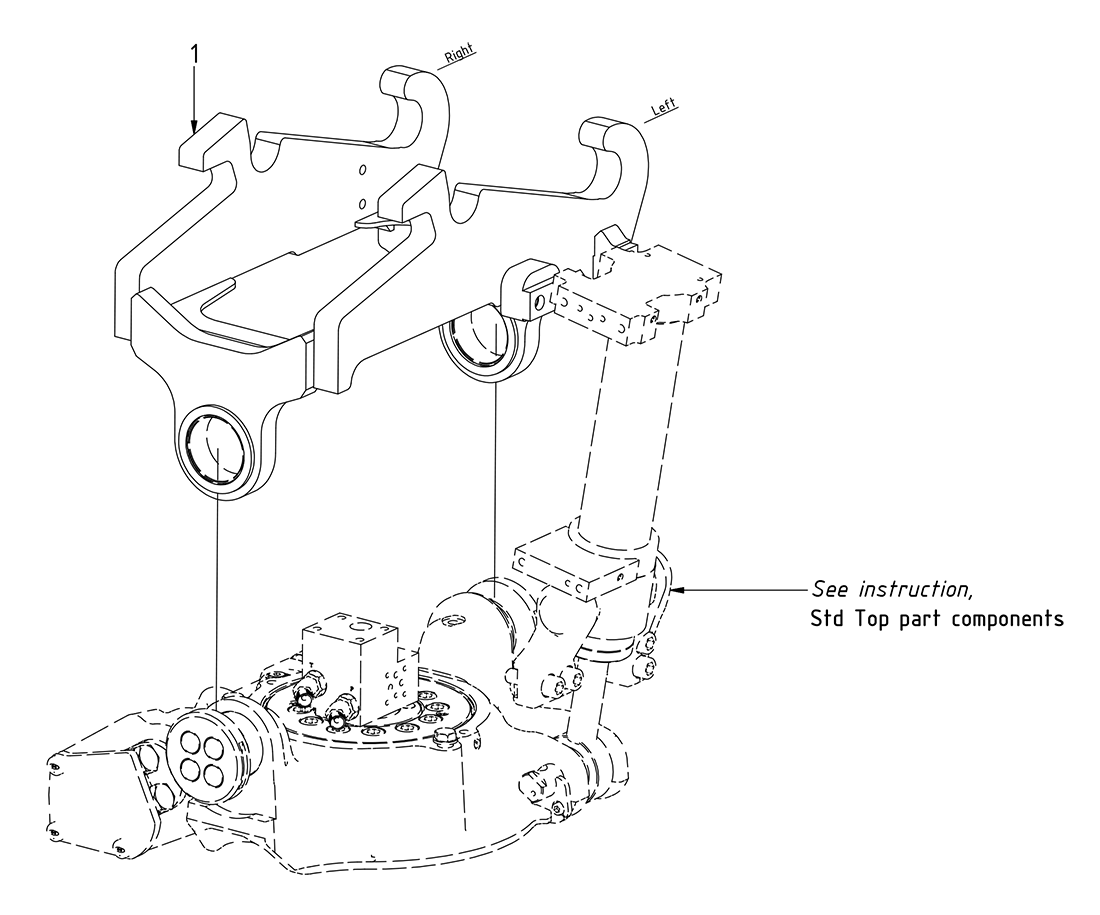 1

Right

Left

See instruction,
Std Top part components