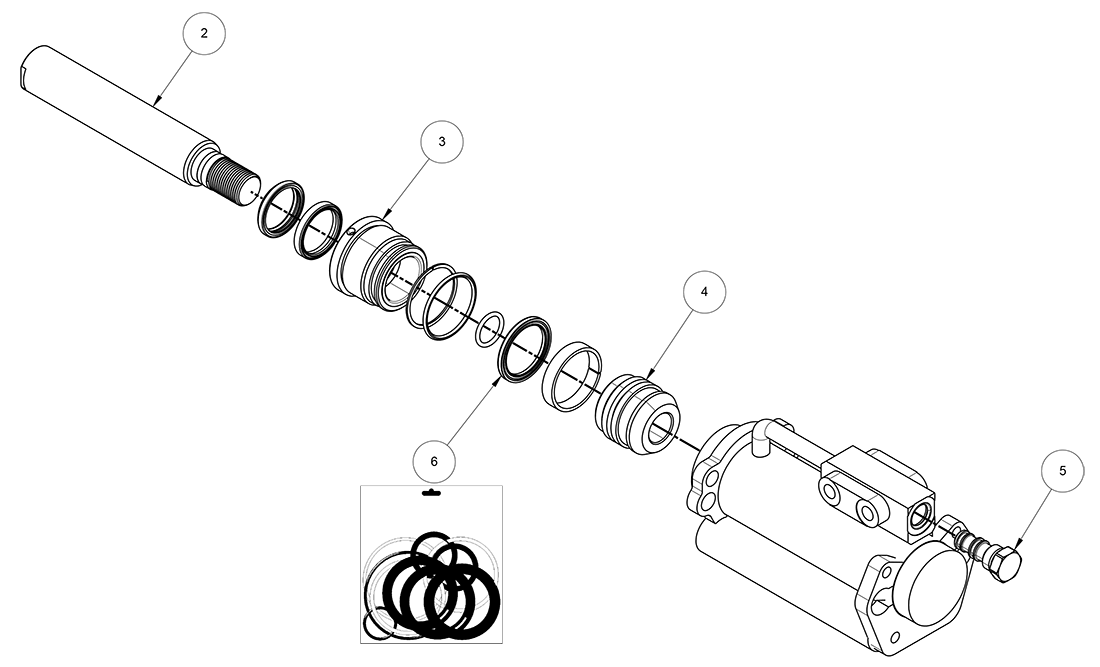 2
3
4
6
5