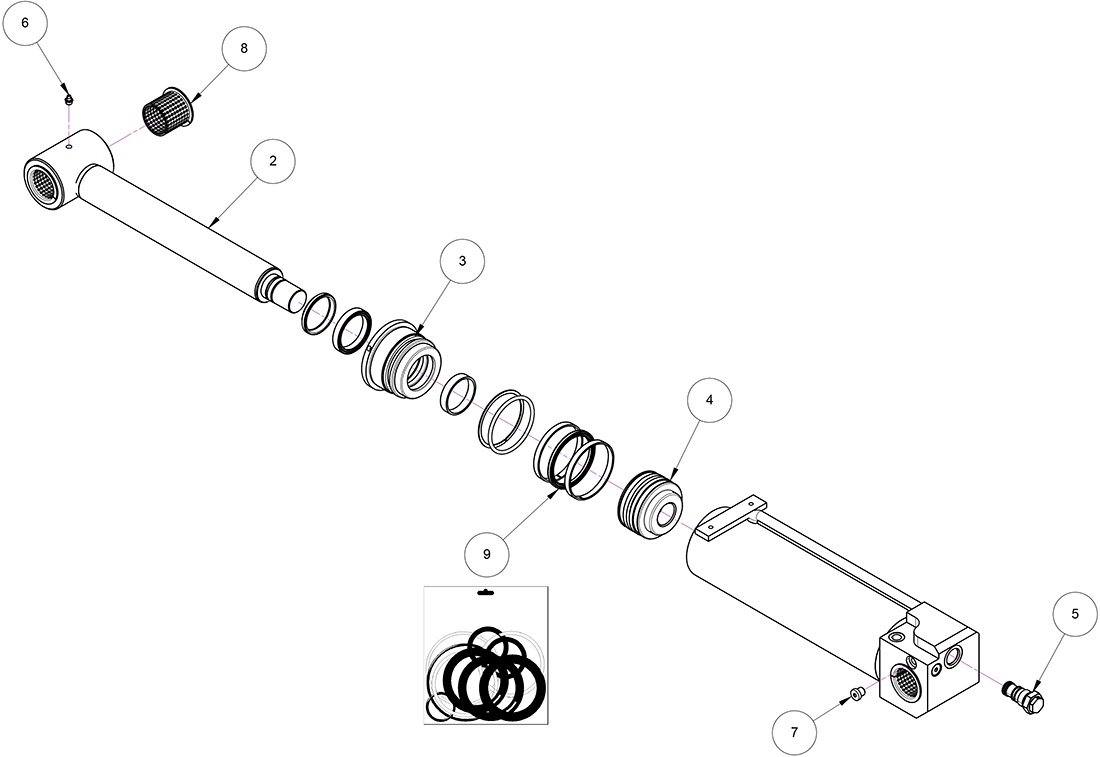 6
8
2
3
4
9
5
7