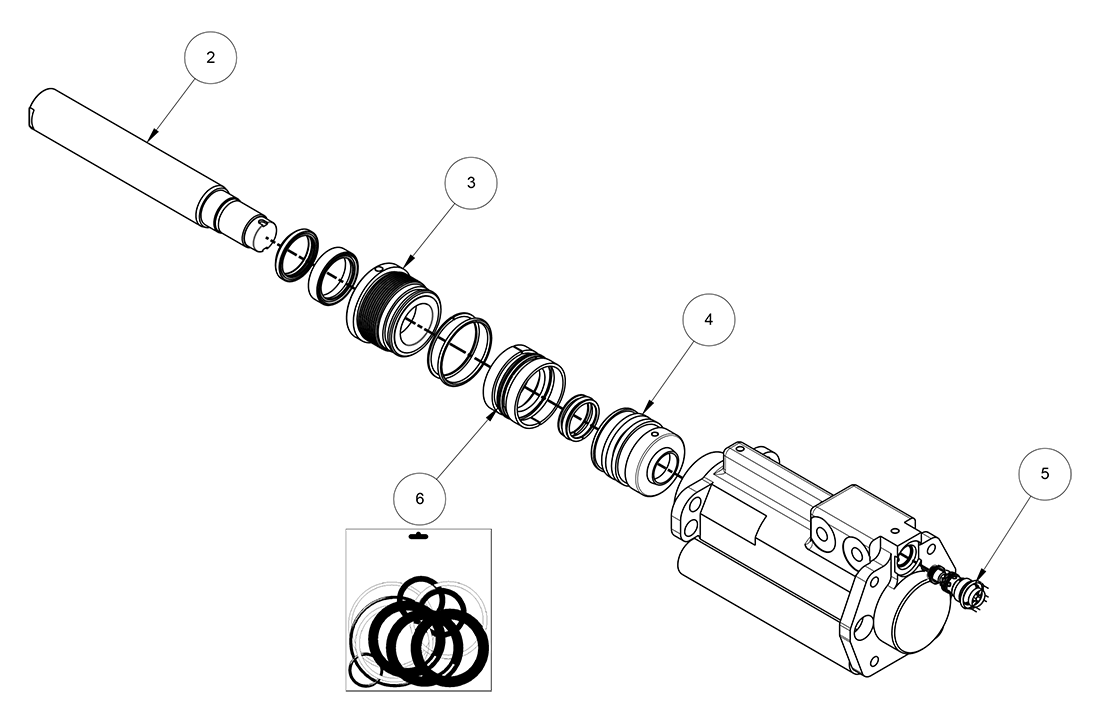 2
3
4
5
6