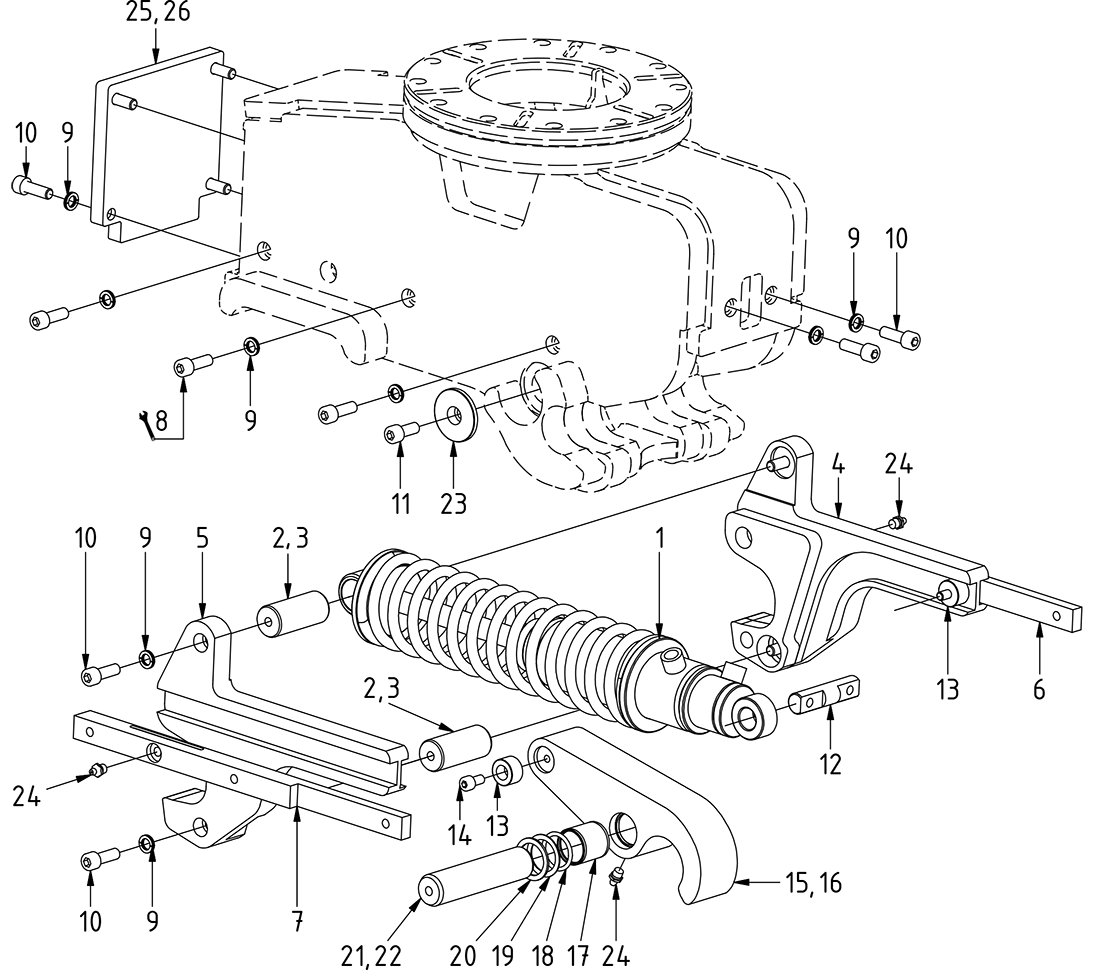 25, 26
10
9
9
10
8
9
11
23
4
24
10
9
5
2, 3
1
13
6
2, 3
12
24
14
13
10
9
7
21, 22
20
19
18
17
24
15, 16