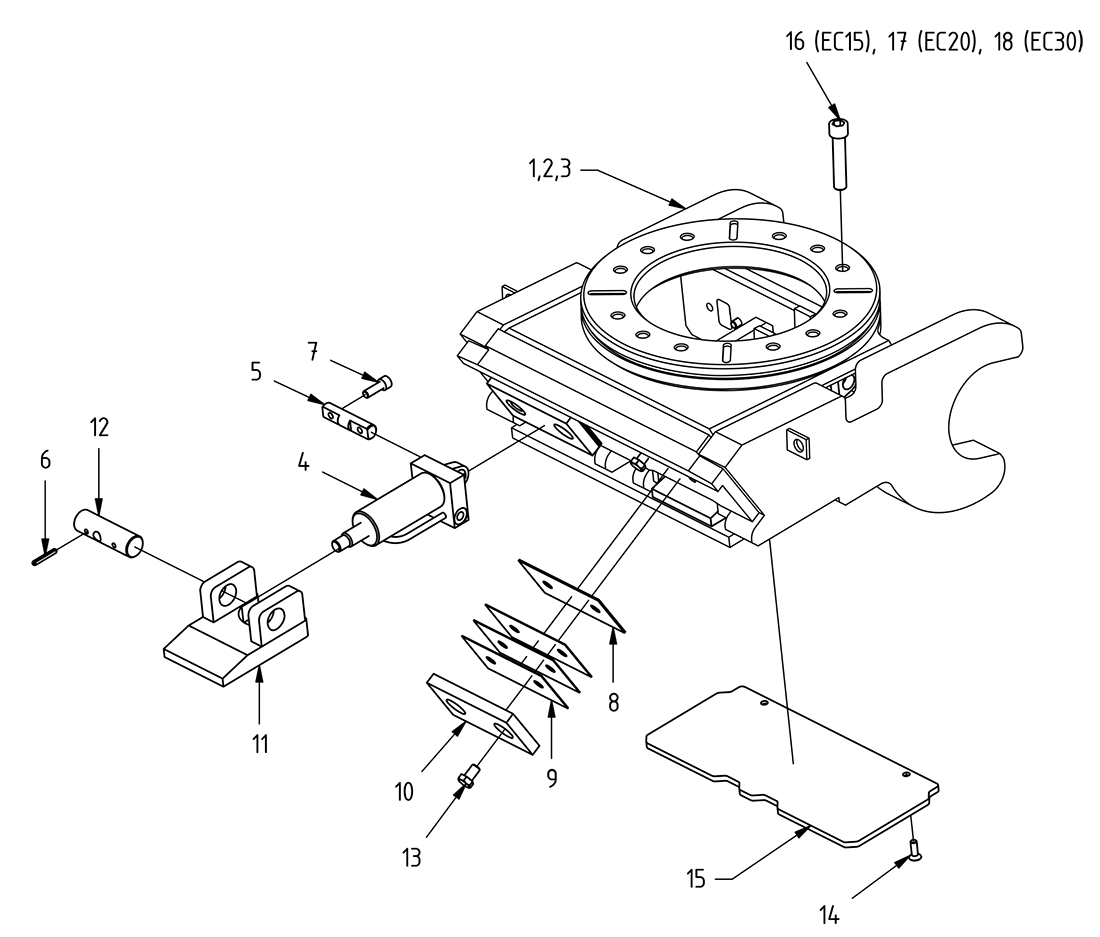 16 (EC15), 17 (EC20), 18 (EC30)

1,2,3

7

5

12

6

4

11

8

9

10

13

15

14