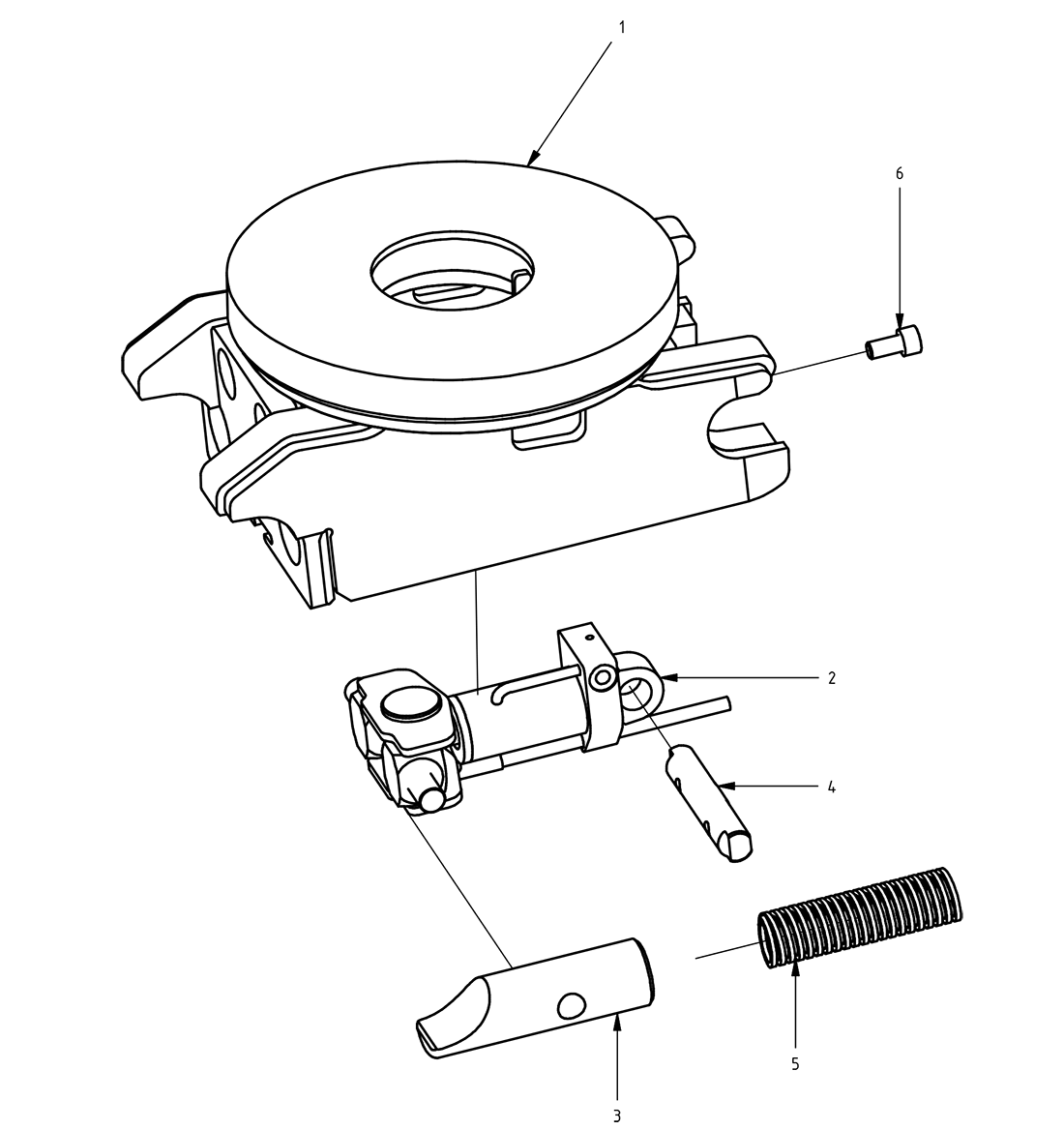 1
6
2
4
5
3