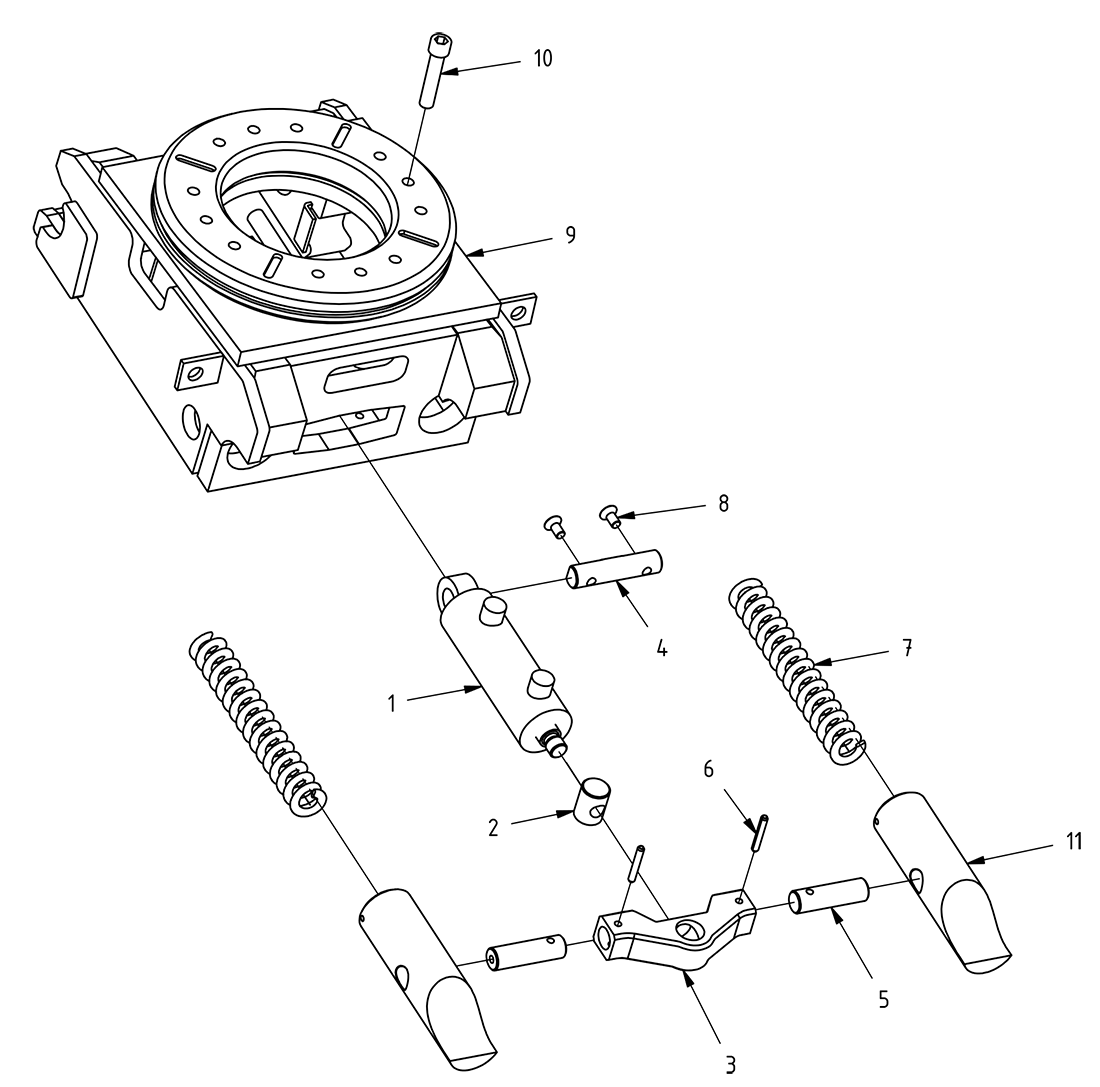 10
9
8
4
7
1
6
2
11
5
3