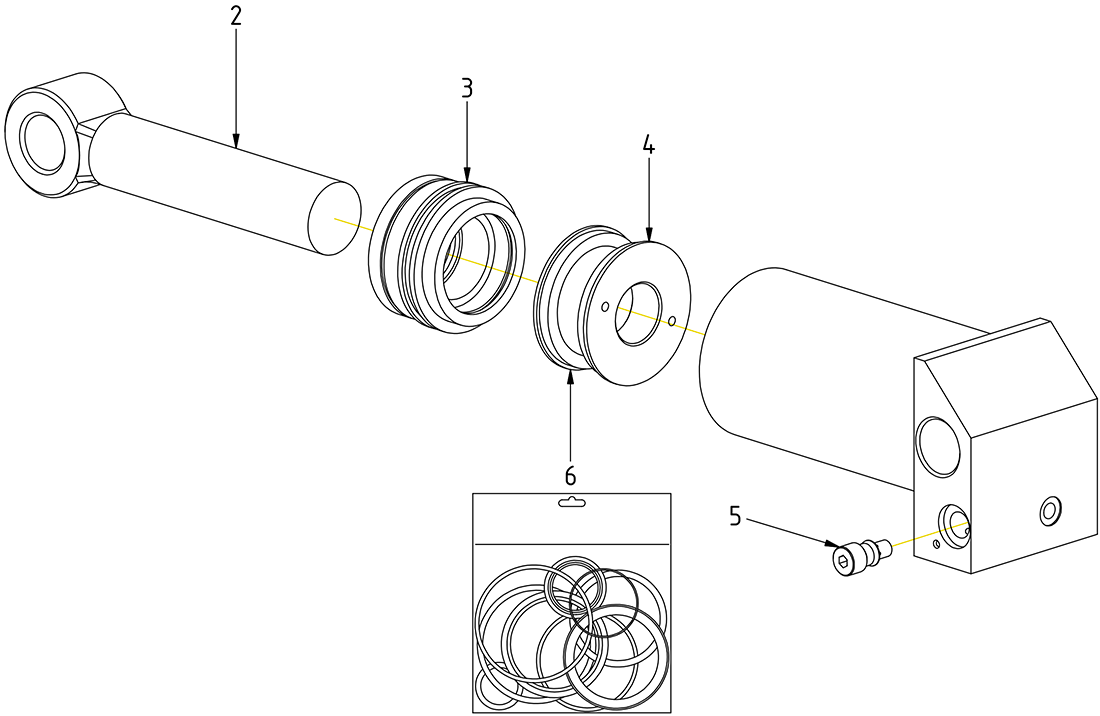 2
3
4
6
5