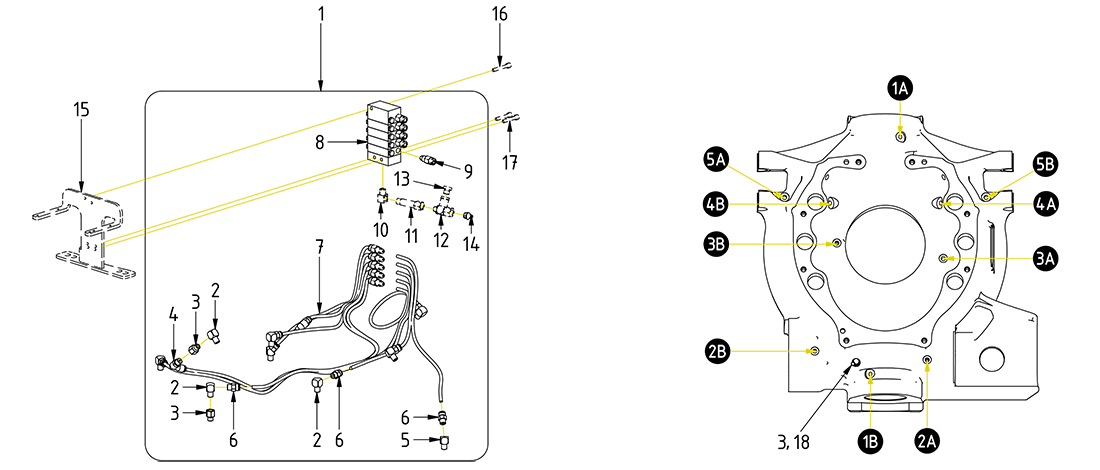 1
16
15
8
9
17
13
10
11
12
14
7
4
3
2
2
3
6
2
6
6
5
1A
5A
5B
4B
4A
3B
3A
2B
3, 18
1B
2A