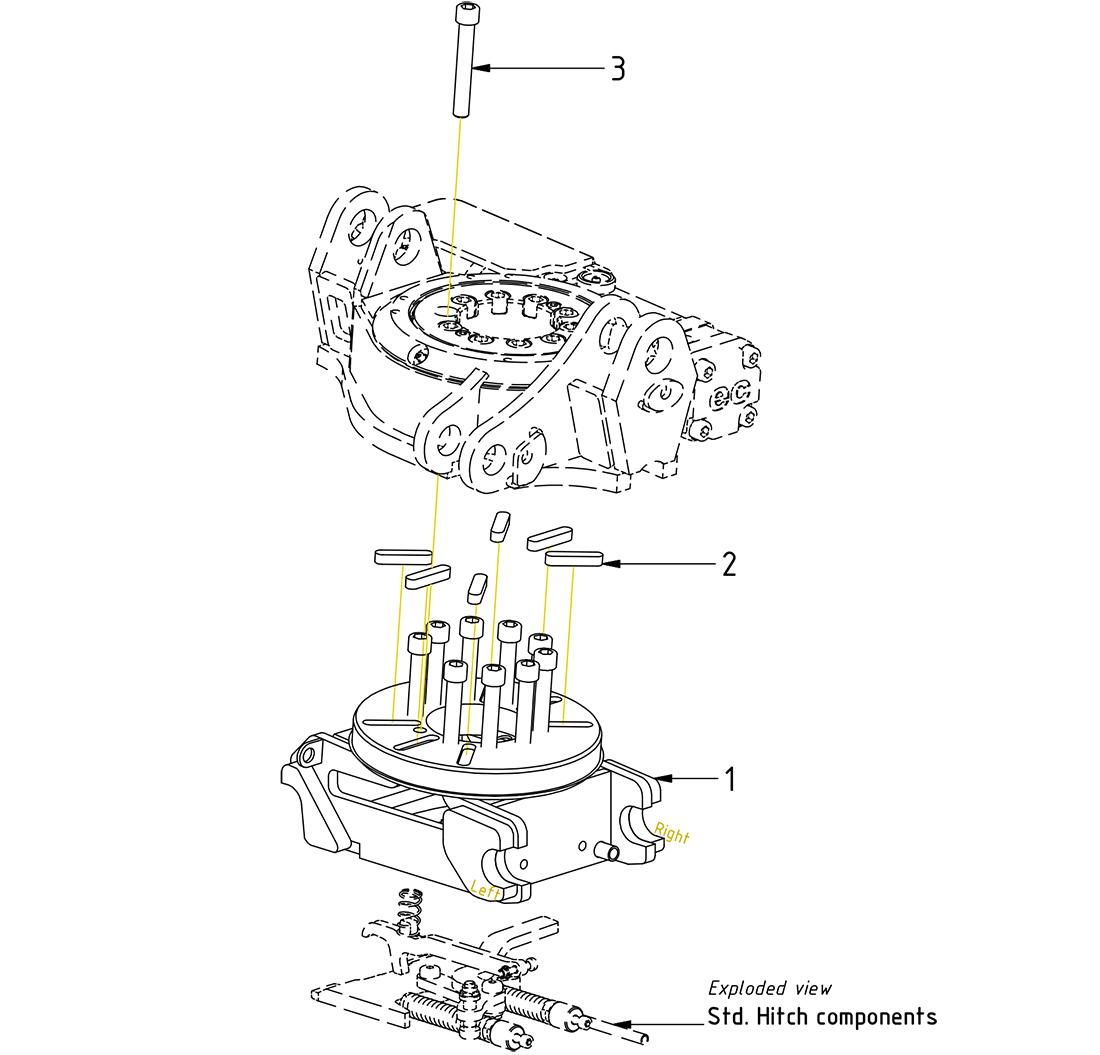 3

2

1

Right

Left

Exploded view
Std. Hitch components