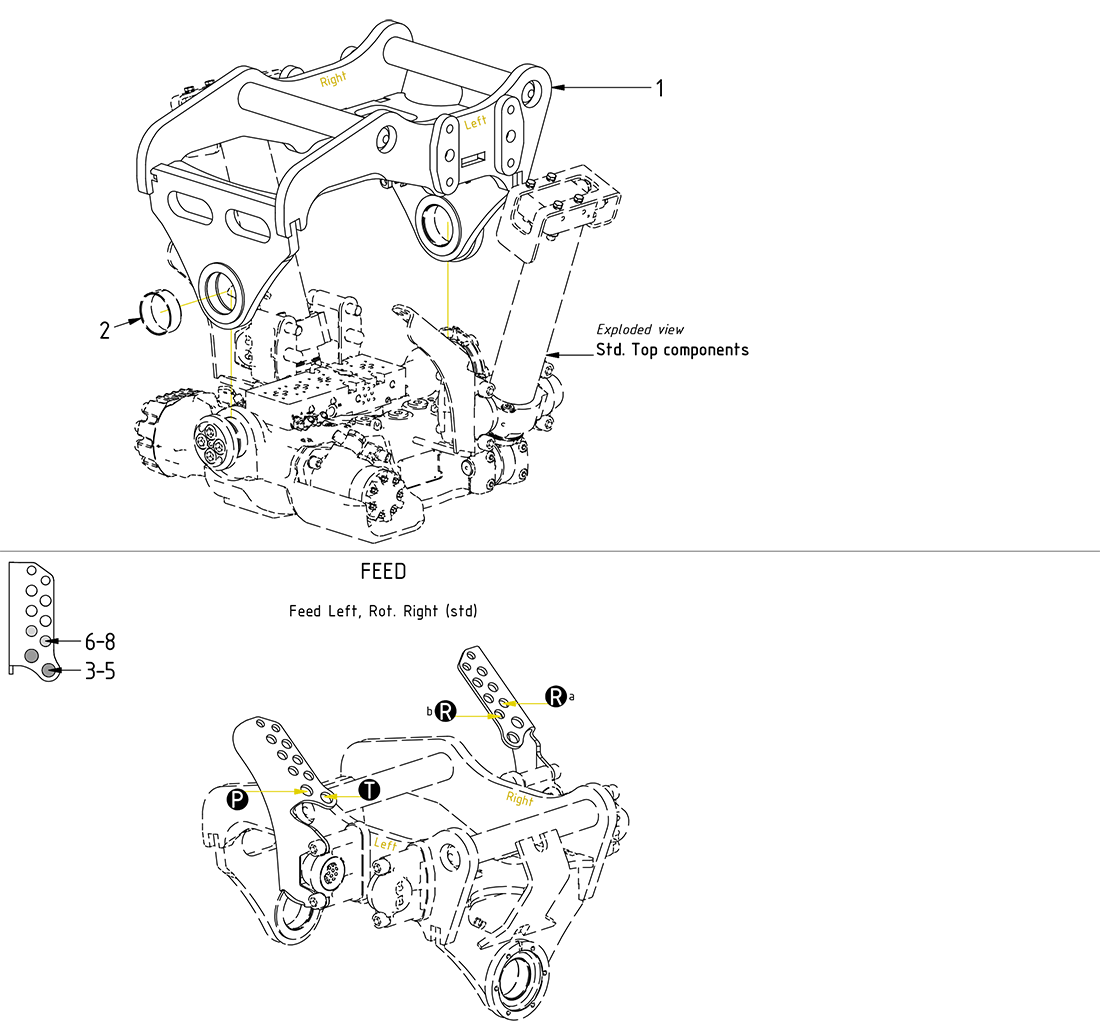 Right

Left

1

2

Exploded view

Std. Top components

FEED

Feed Left, Rot. Right (std)

6-8

3-5

b R

R a

P

T

Right

Left