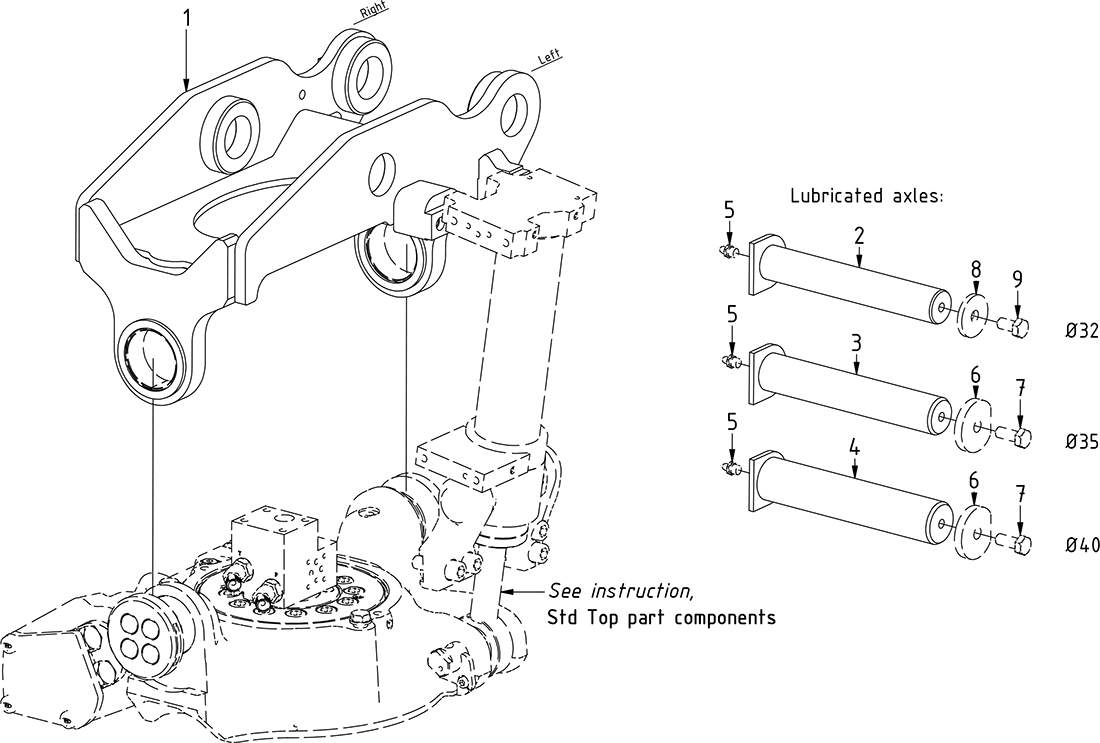 1
Right
Left
Lubricated axles:
5
2
8
9
Ø32
5
3
6
7
Ø35
5
4
6
7
Ø40
See instruction,
Std Top part components