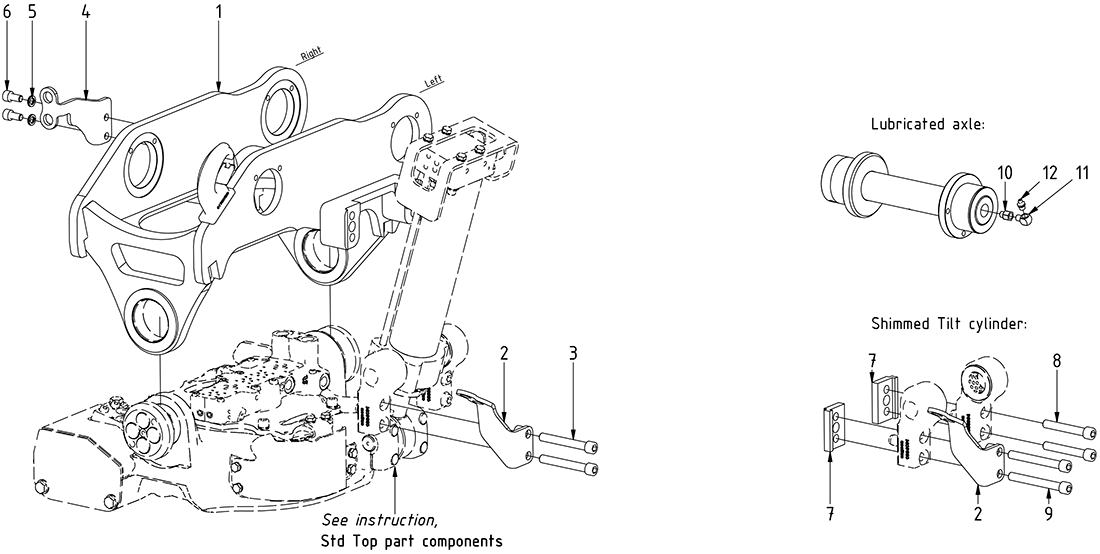 6 5 4 1

Right

Left

2 3

See instruction,
Std Top part components

Lubricated axle:

10 12 11

Shimmed Tilt cylinder:

7 8

7 2 9