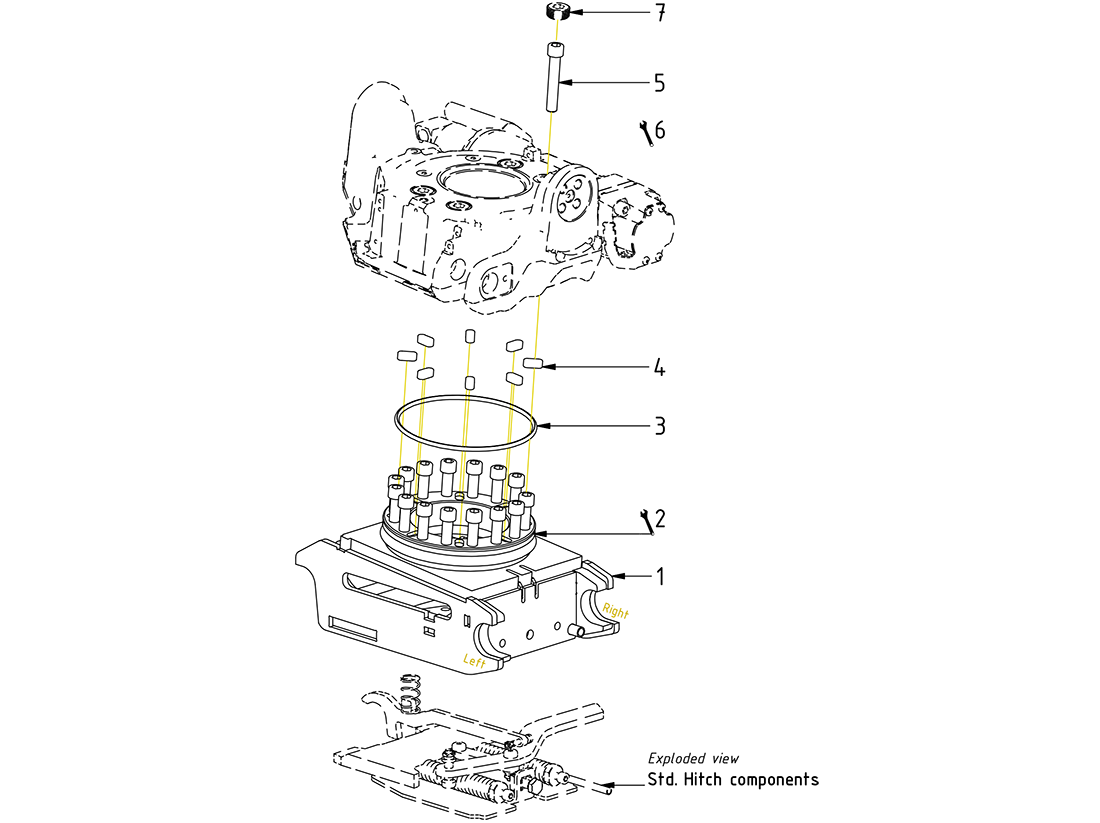 7
5
6
4
3
2
1
Right
Left
Exploded view
Std. Hitch components