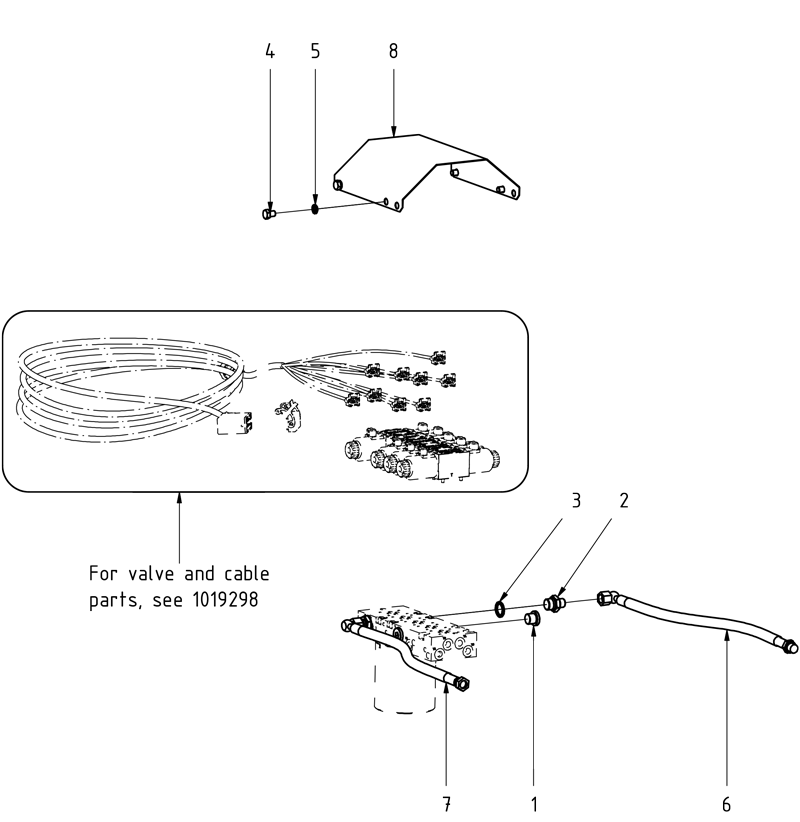 4
5
8

For valve and cable parts, see 1019298

3
2

7
1
6