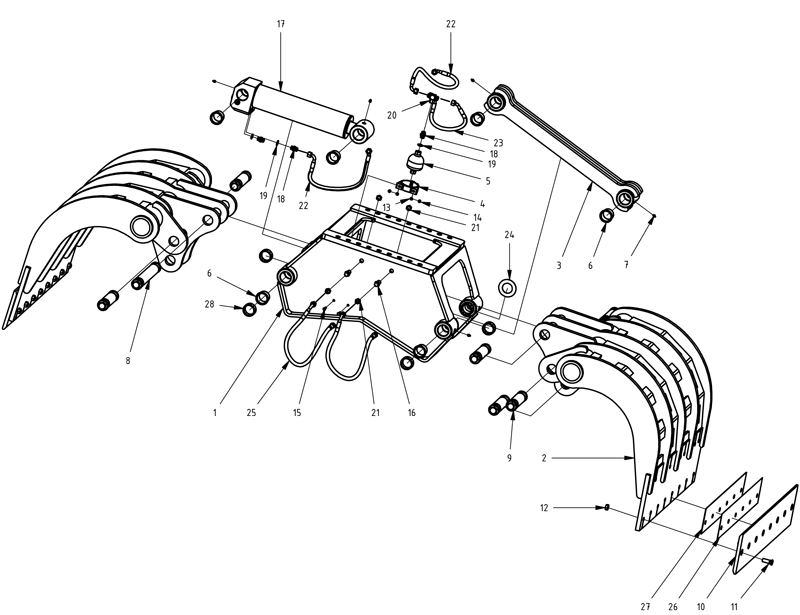 17
22
20
23
18
19
5
4
13
14
21
19
18
22
24
3
6
7
6
28
8
1
25
15
21
16
9
2
12
27
26
10
11