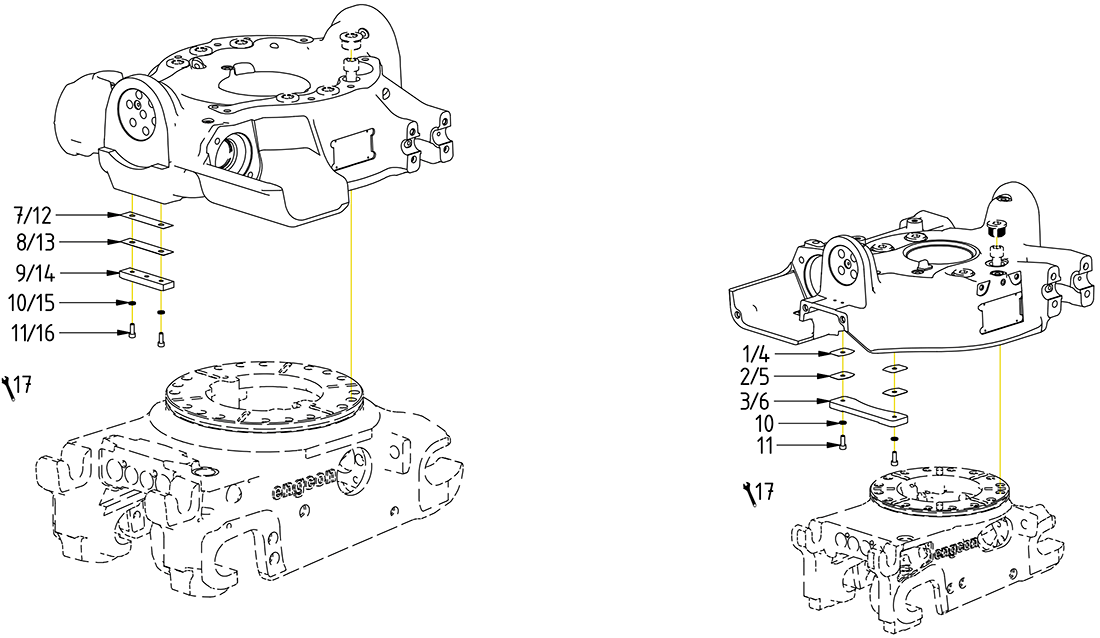 7/12
8/13
9/14
10/15
11/16
17

engcon

1/4
2/5
3/6
10
11
17

engcon