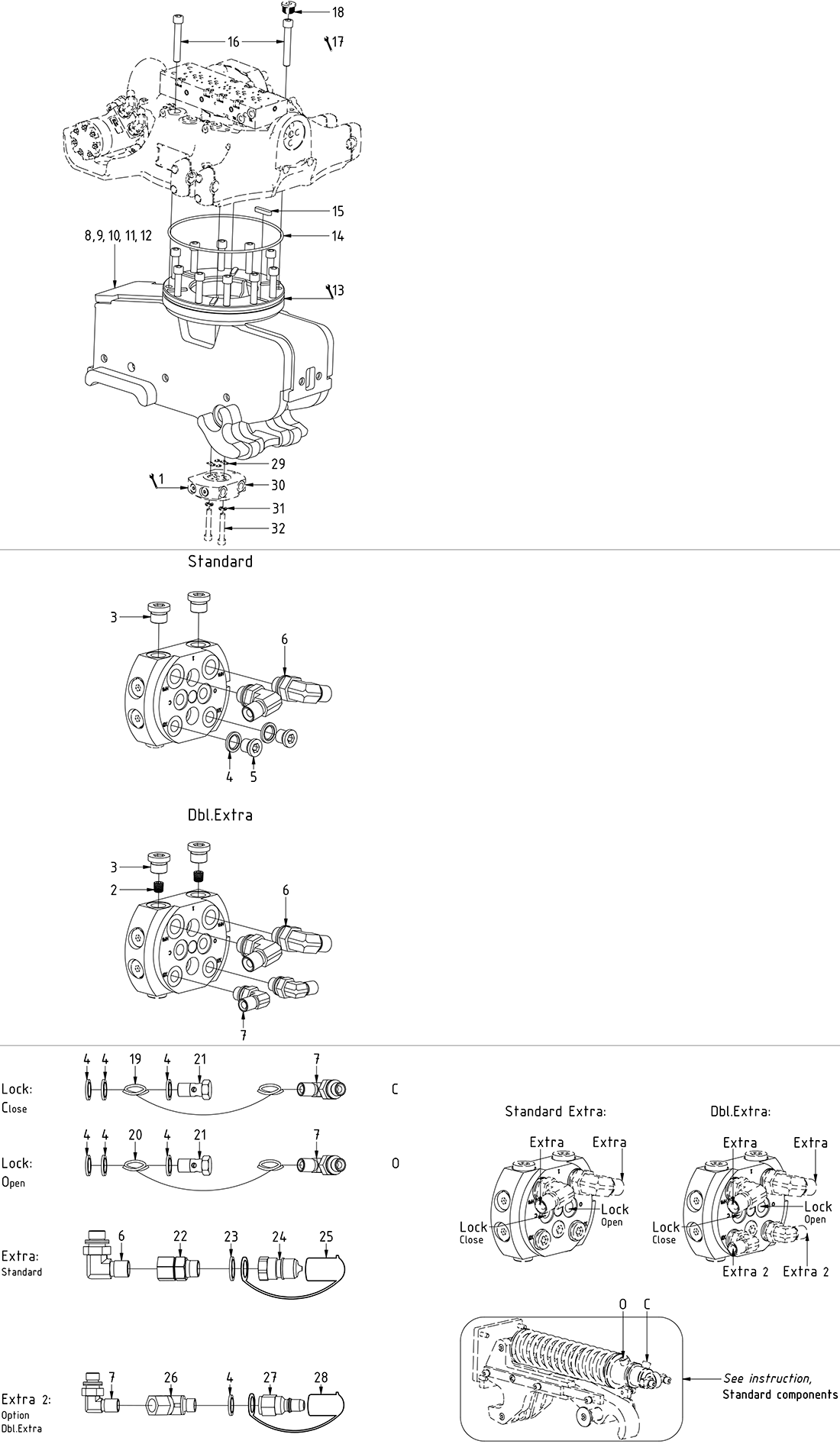 18
16
17
15
14
8, 9, 10, 11, 12
13
29
1
30
31
32

Standard

3
6
4
5

Dbl.Extra

3
2
6
7

4 4 19 4 21 7
Lock:
Close
C

4 4 20 4 21 7
Lock:
Open
O

6 22 23 24 25
Extra:
Standard

7 26 4 27 28
Extra 2:
Option
Dbl.Extra

Standard Extra:
Extra
Extra
Lock
Open
Lock
Close

Dbl.Extra:
Extra
Extra
Lock
Open
Lock
Close
Extra 2
Extra 2

O
C
See instruction,
Standard components