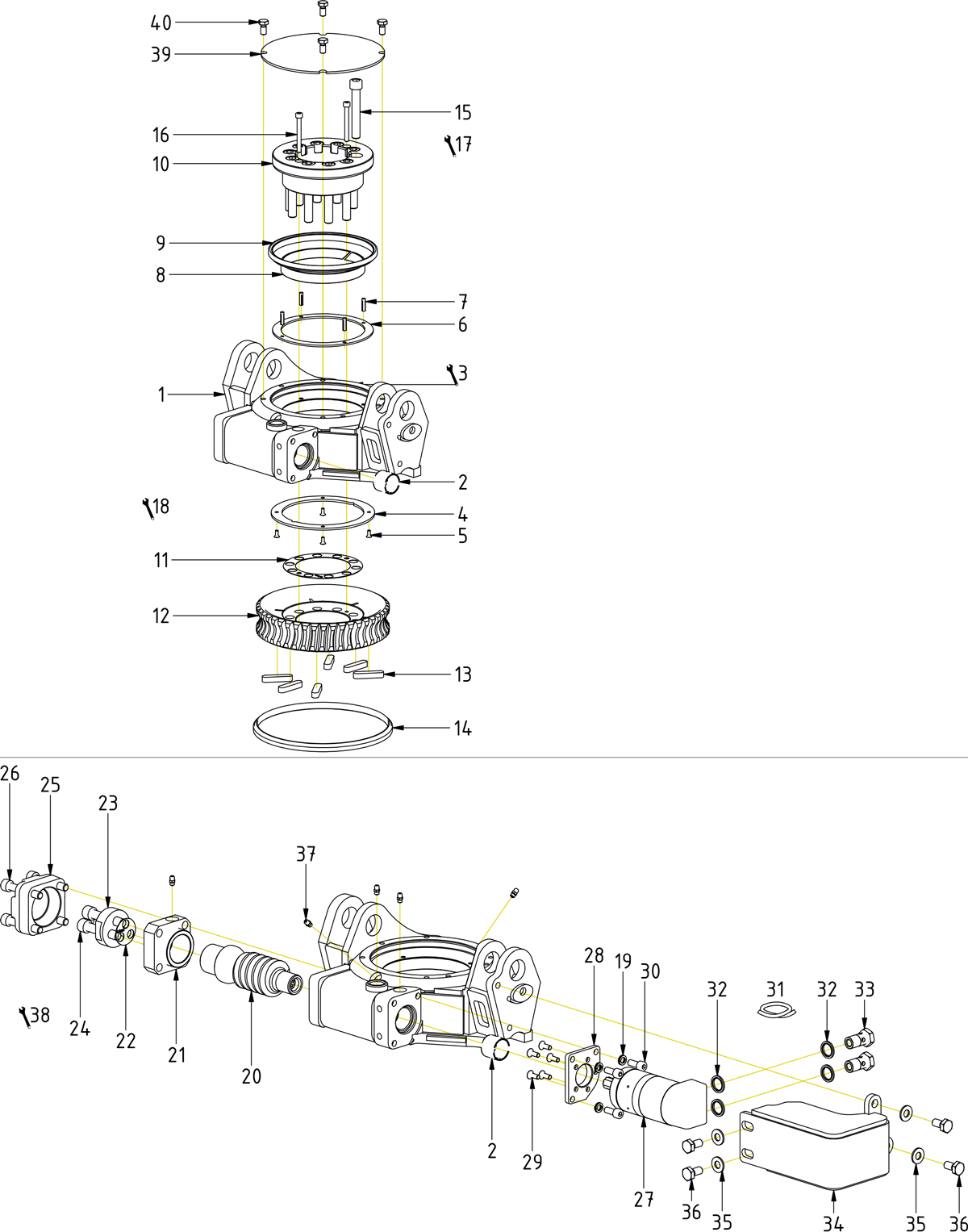 40
39
15
16
17
10
9
8
7
6
3
1
2
18
4
5
11
12
13
14

26
25
23
37
28
19
30
32
31
32
33
38
24
22
21
20
2
29
27
36
35
34
35
36