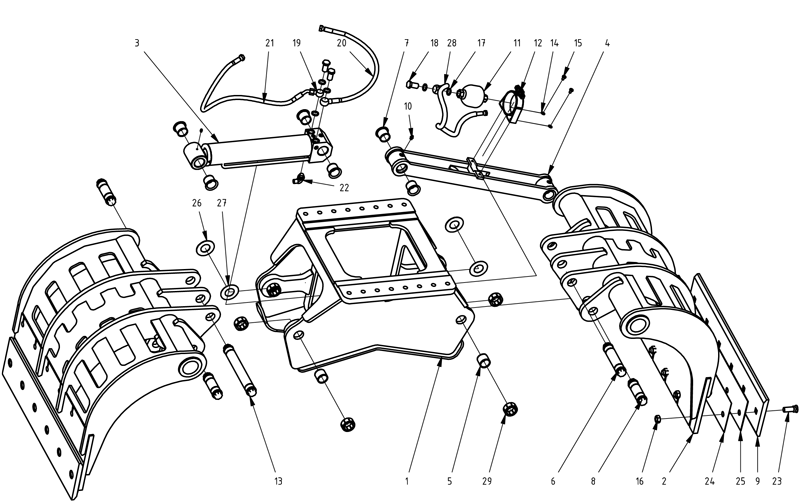 3
21
19
20
7
18
28
17
11
12
14
15
4
10
22
26
27
13
1
5
29
6
8
16
2
24
25
9
23