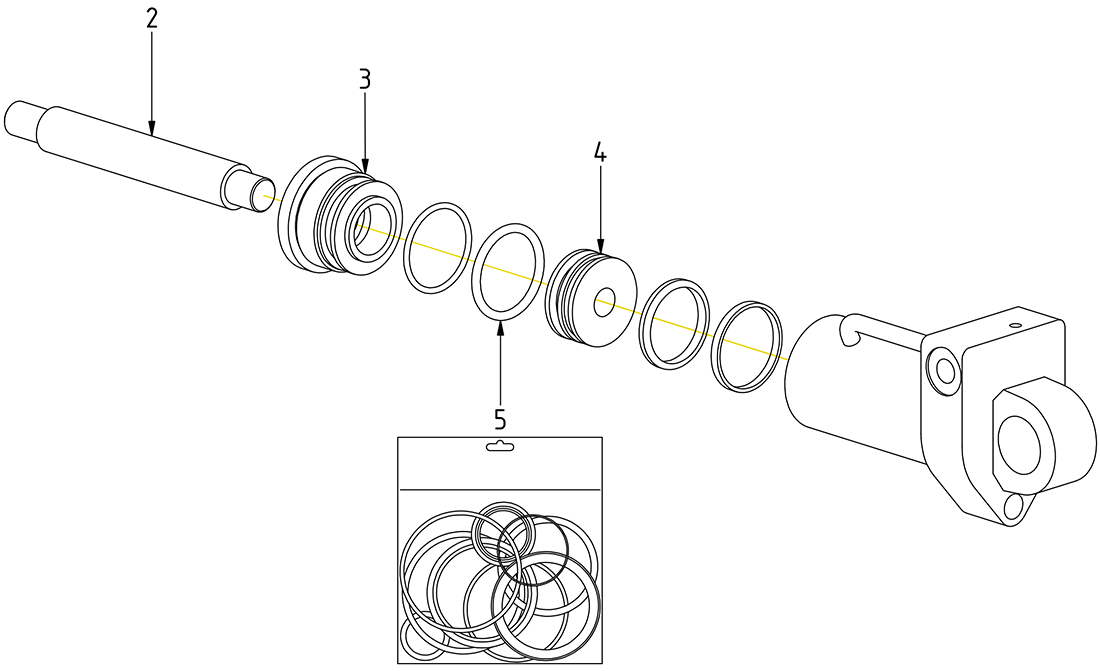 2
3
4
5