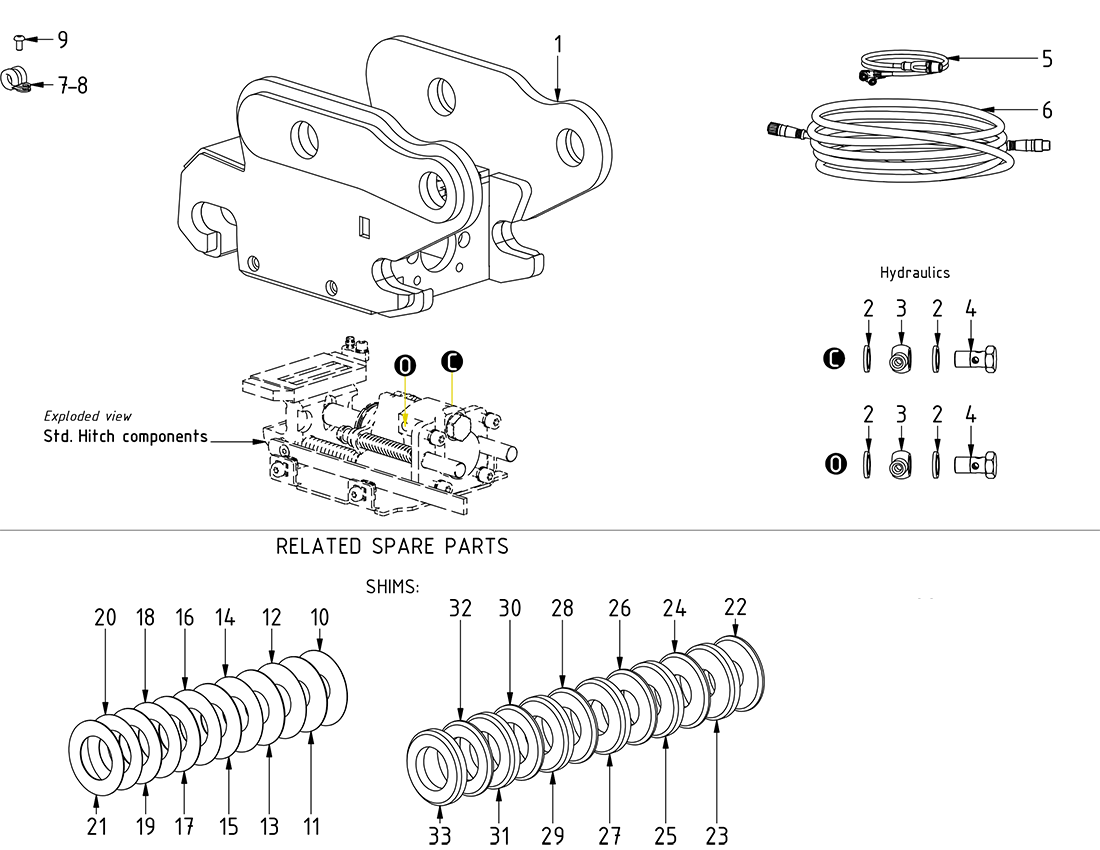 9
7-8
1
5
6
Hydraulics
2 3 2 4
C
2 3 2 4
O
O C
Exploded view
Std. Hitch components

RELATED SPARE PARTS

SHIMS:

20 18 16 14 12 10
21 19 17 15 13 11

32 30 28 26 24 22
33 31 29 27 25 23