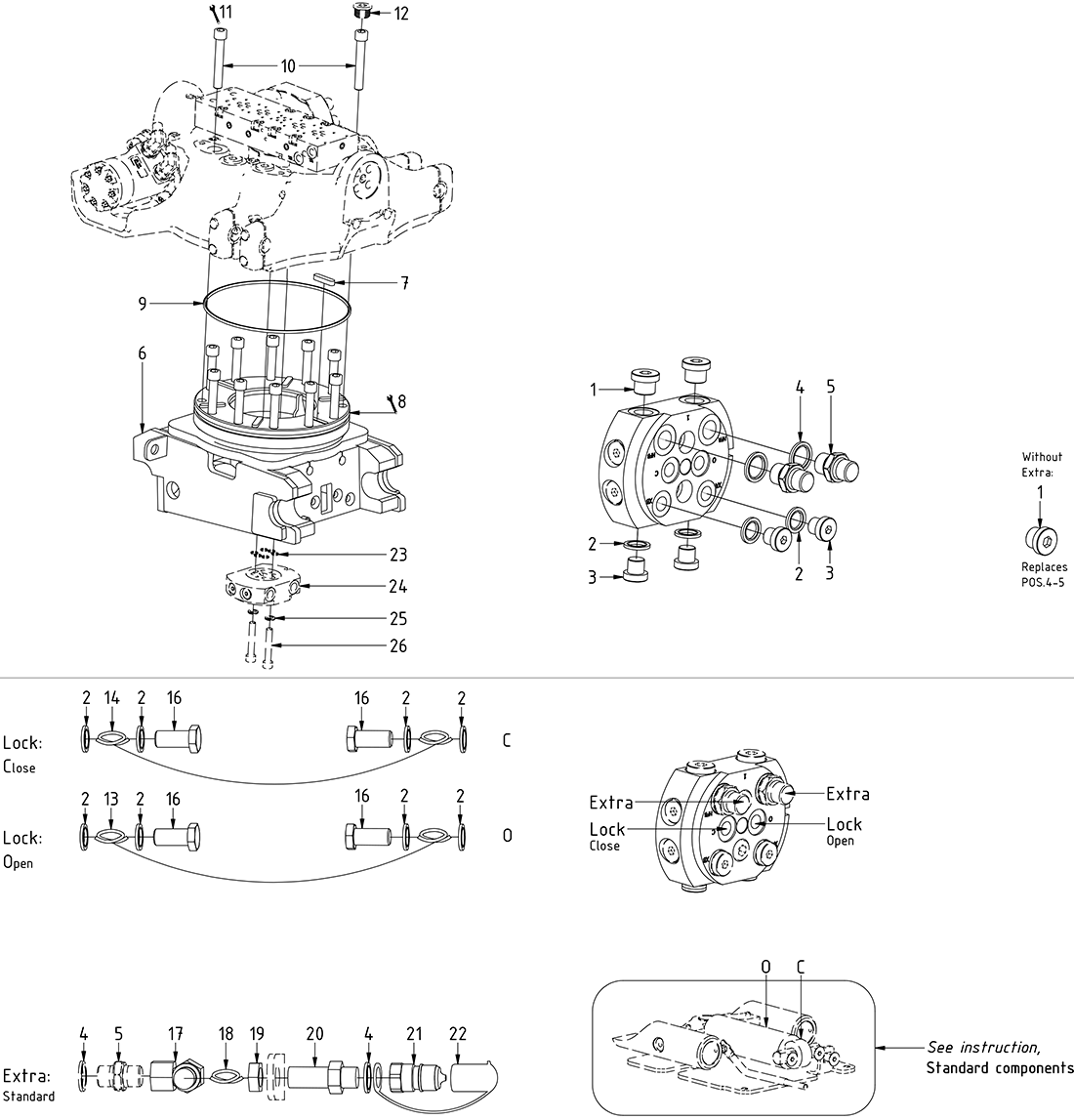 11
12
10
7
9
6
8
23
24
25
26
1
4
5
2
3
2
3
Without Extra:
1
Replaces POS.4-5

2 14 2 16
16 2 2
Lock: Close
C

2 13 2 16
16 2 2
Lock: Open
O

Extra
Extra
Lock Close
Lock Open

4 5 17 18 19 20 4 21 22
Extra: Standard

O C
See instruction, Standard components