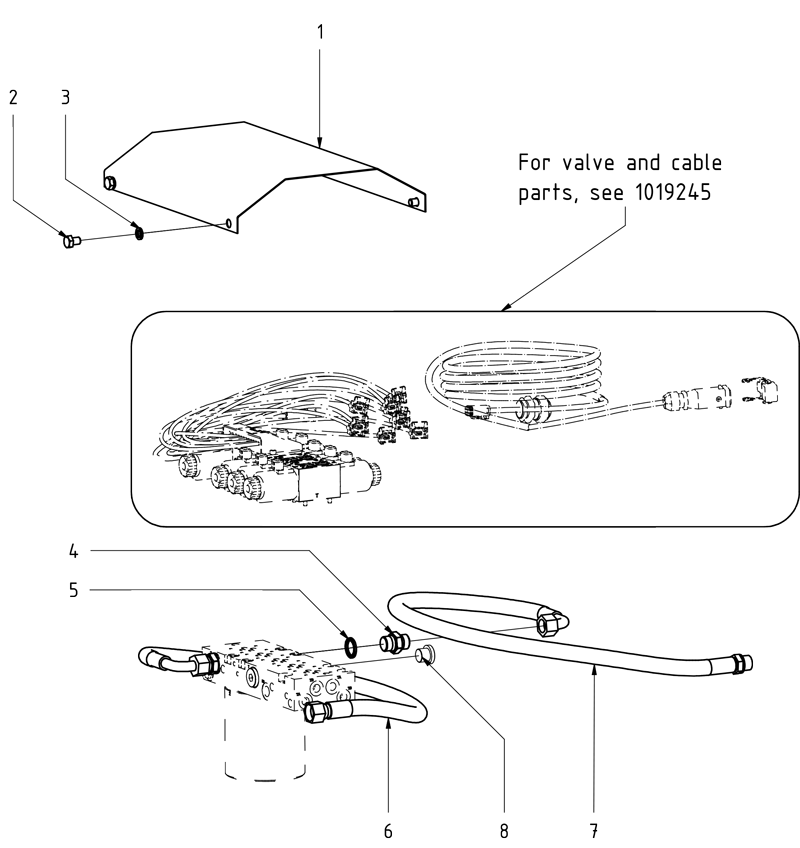 1

2

3

For valve and cable parts, see 1019245

4

5

6

8

7