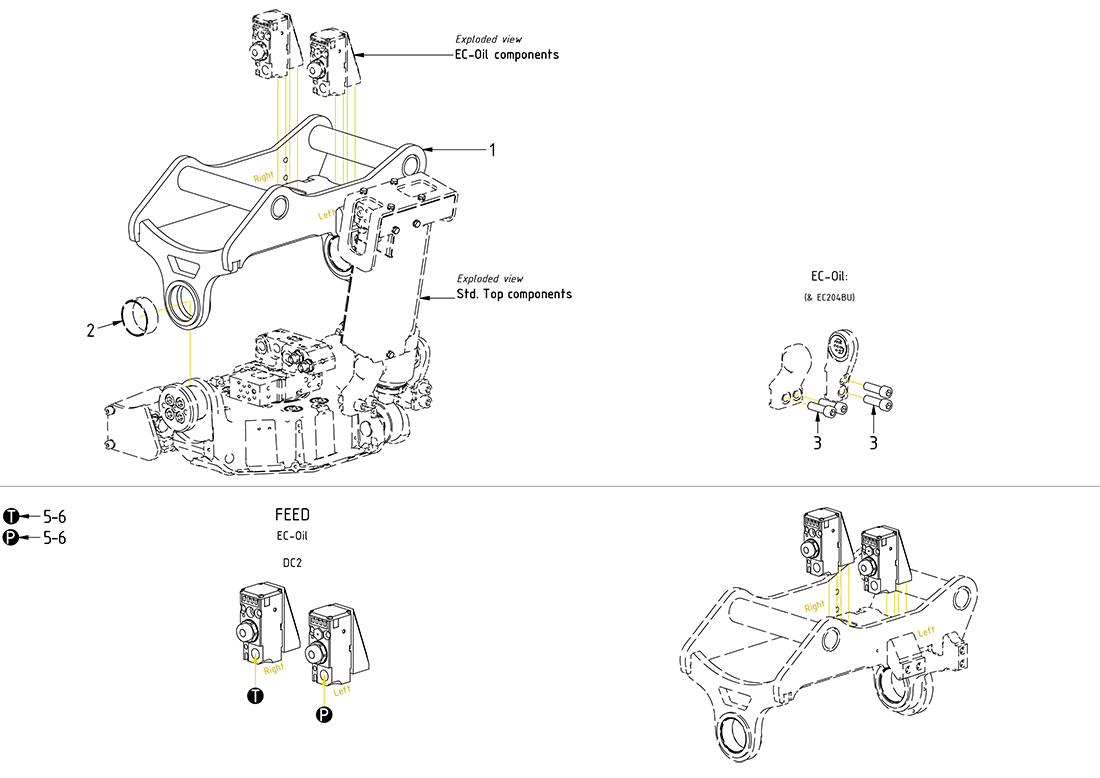 Exploded view
EC-Oil components

1

Right

Left

Exploded view
Std. Top components

2

EC-Oil:
(& EC204BU)

3 3

T 5-6
P 5-6

FEED
EC-Oil
DC2

Right
Left

T
P

Right
Left