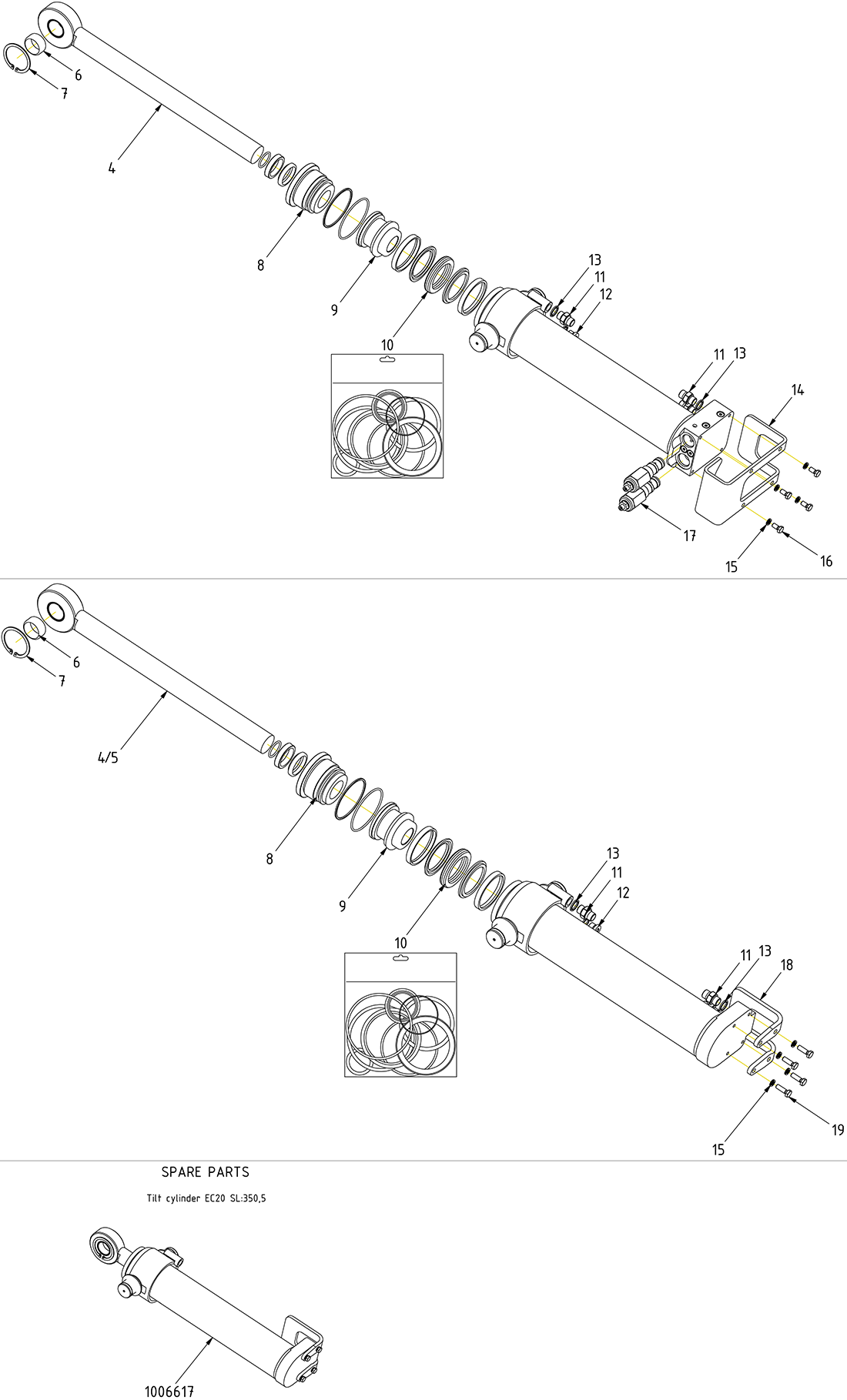 6
7
4
8
9
10
13
11
12
11
13
14
17
15
16

6
7
4/5
8
9
10
13
11
12
11
13
18
15
19

SPARE PARTS

Tilt cylinder EC20 SL:350,5

1006617