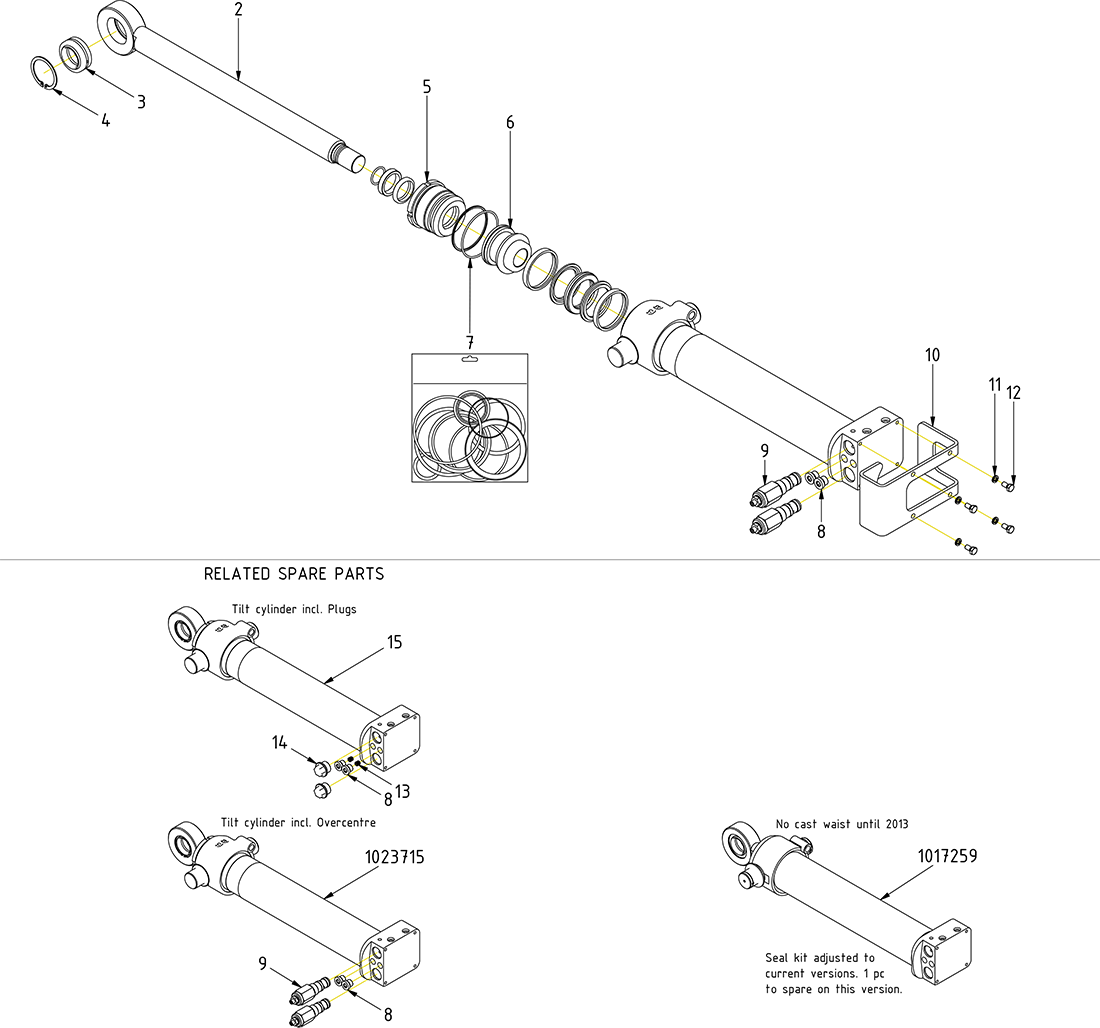 2
3
4
5
6
7
10
11
12
9
8

RELATED SPARE PARTS

Tilt cylinder incl. Plugs
15
14
8
13

Tilt cylinder incl. Overcentre
1023715
9
8

No cast waist until 2013
1017259
Seal kit adjusted to current versions. 1 pc to spare on this version.