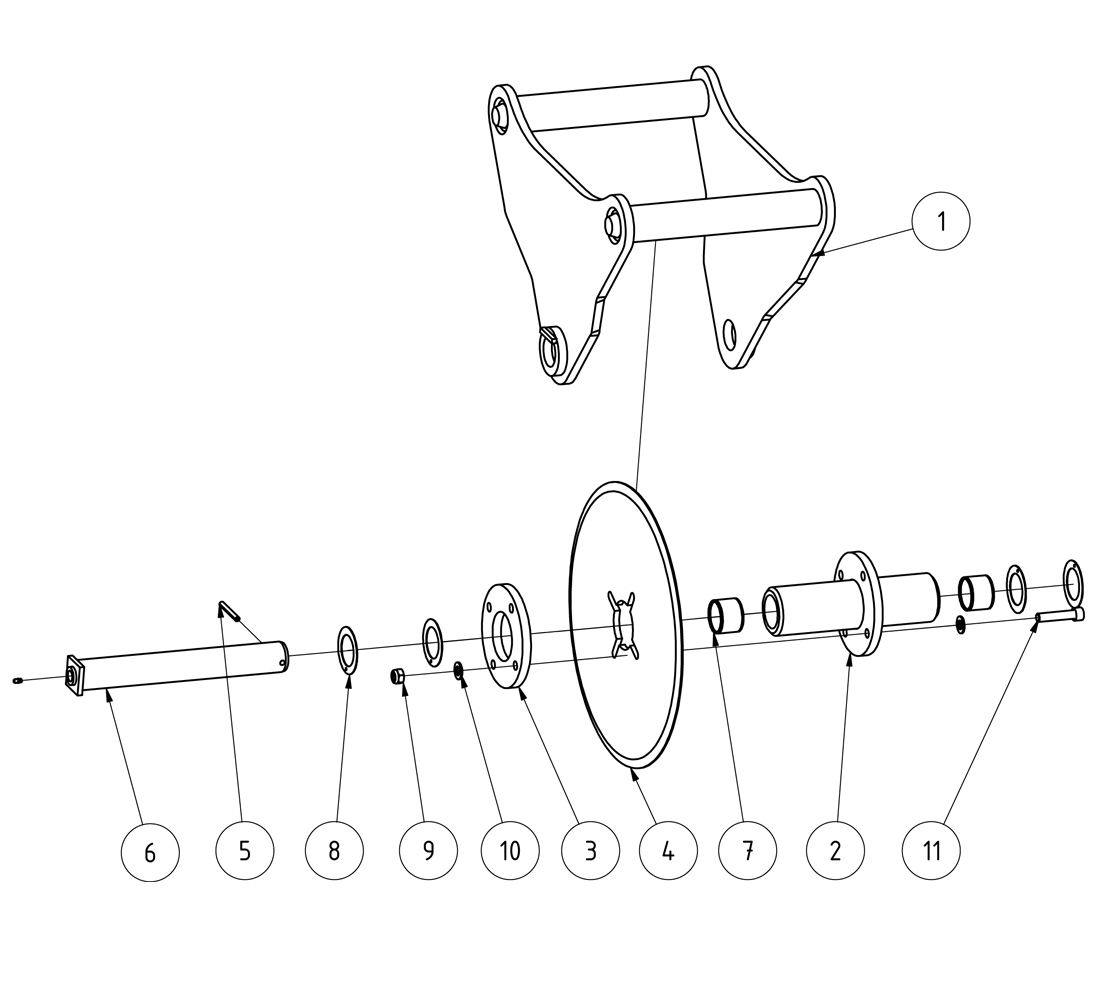 1

6
5
8
9
10
3
4
7
2
11