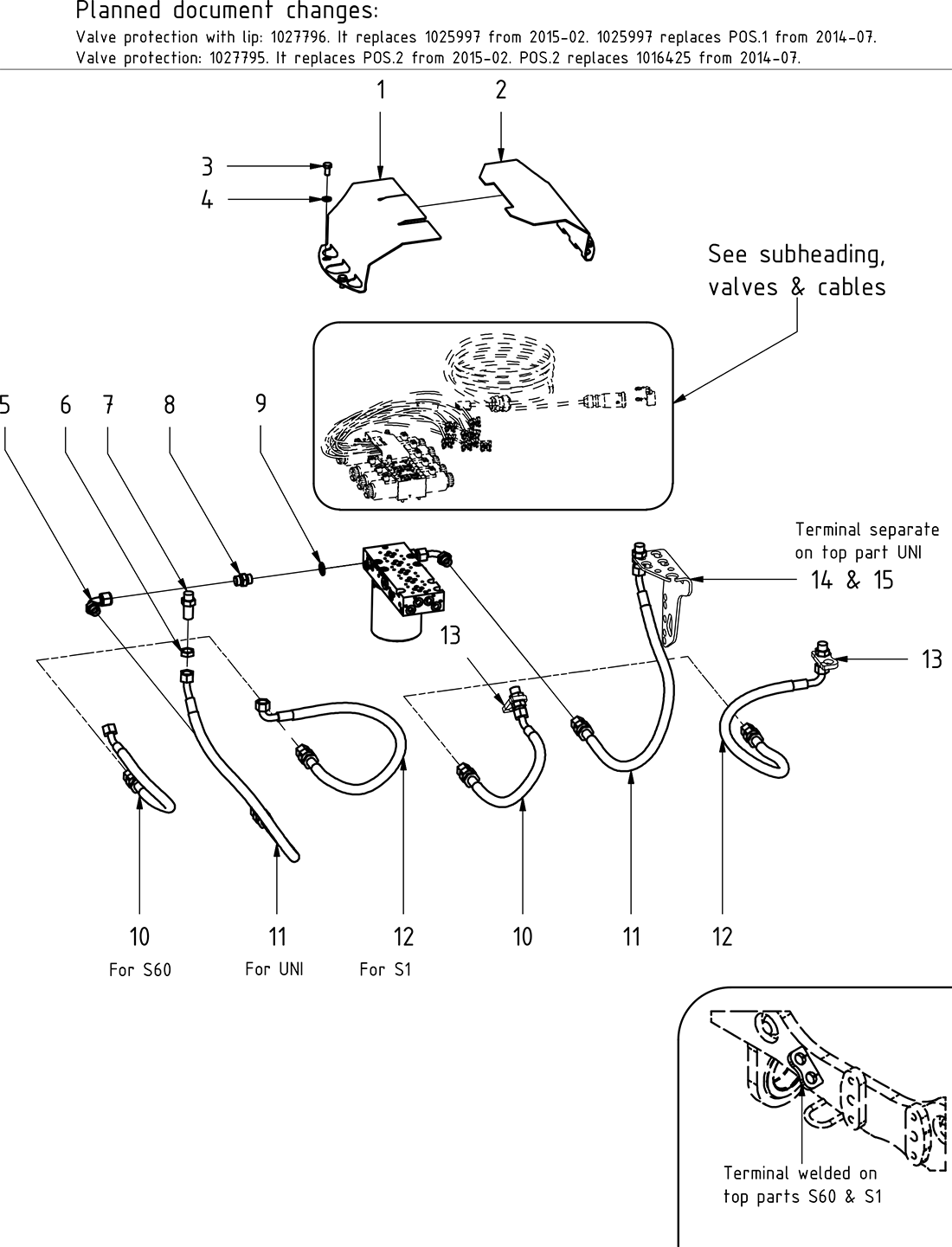 Planned document changes:
Valve protection with lip: 1027796. It replaces 1025997 from 2015-02. 1025997 replaces POS.1 from 2014-07.
Valve protection: 1027795. It replaces POS.2 from 2015-02. POS.2 replaces 1016425 from 2014-07.

1
2
3
4

See subheading,
valves & cables

5
6
7
8
9

Terminal separate
on top part UNI
14 & 15

13
13

10
For S60
11
For UNI
12
For S1
10
11
12

Terminal welded on
top parts S60 & S1