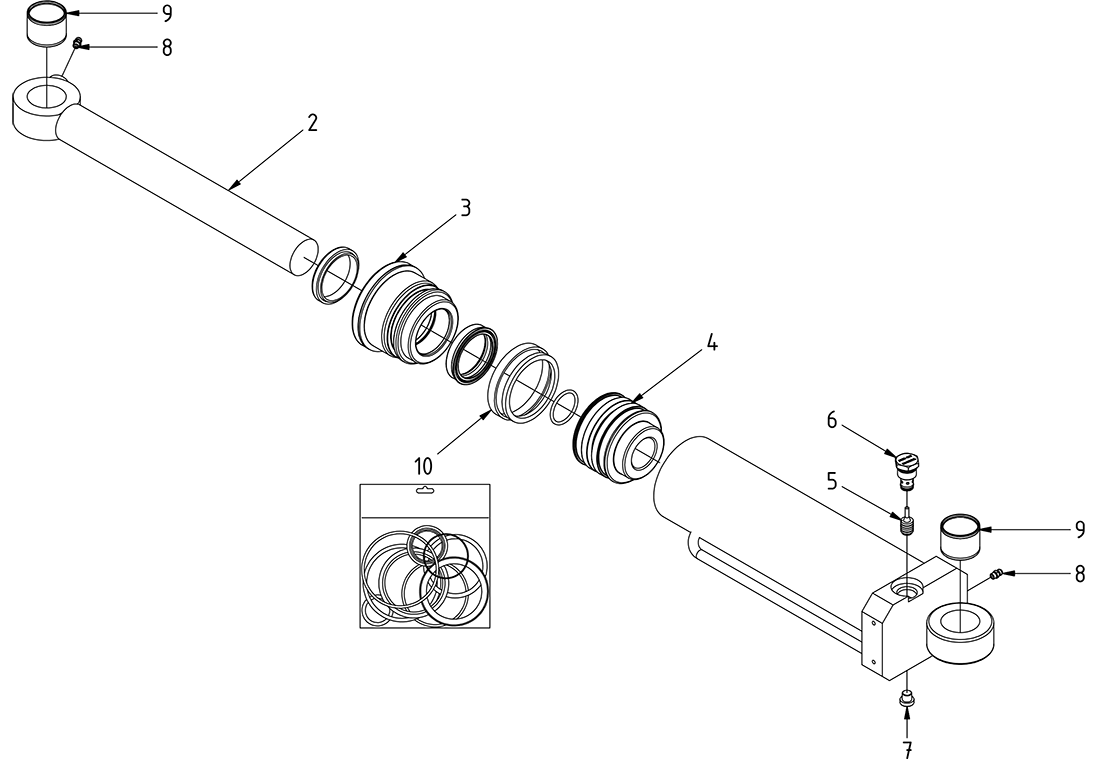 9
8
2
3
4
10
6
5
9
8
7