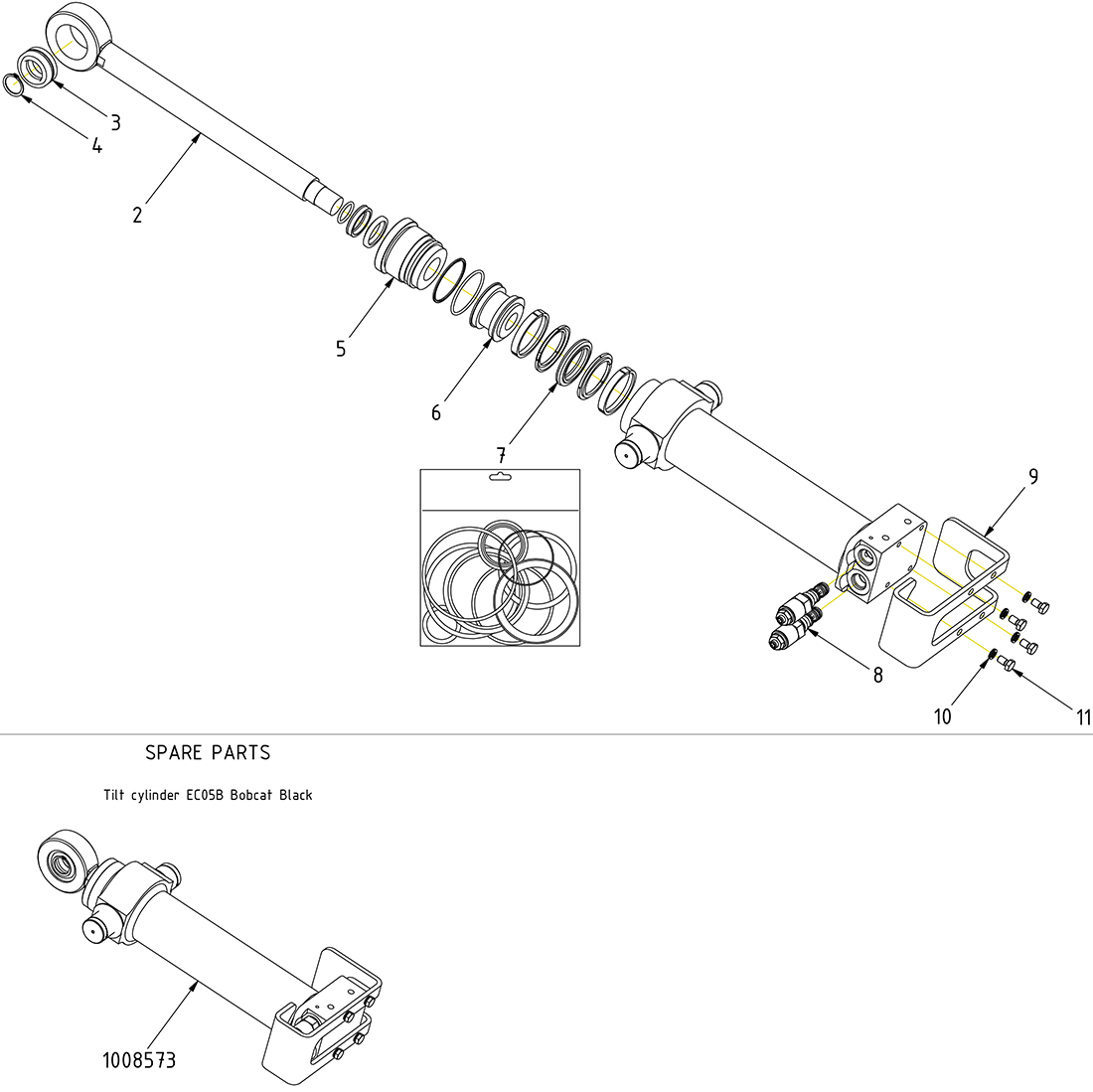 3
4
2
5
6
7
9
8
10
11

SPARE PARTS

Tilt cylinder EC05B Bobcat Black

1008573