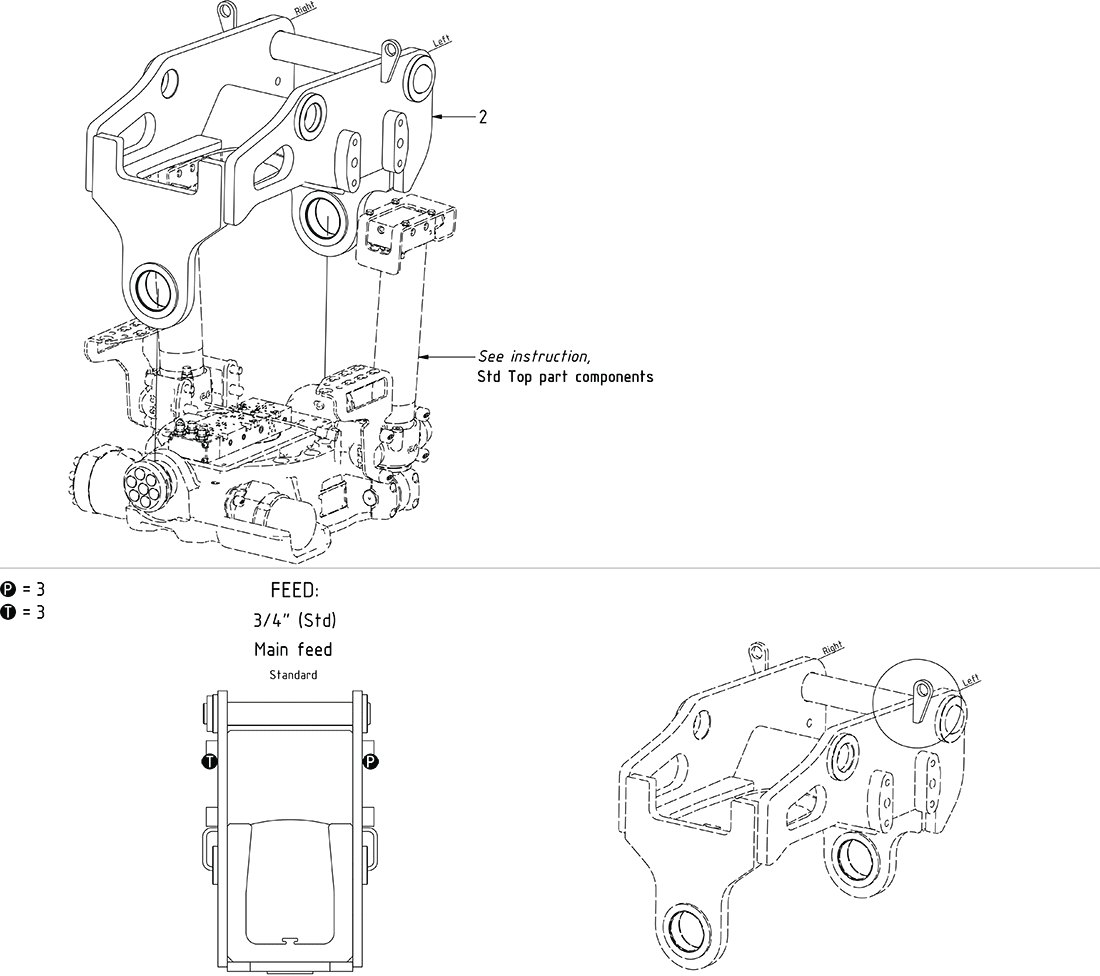 Right
Left
2
See instruction,
Std Top part components

P = 3
T = 3

FEED:
3/4" (Std)
Main feed
Standard

T
P

Right
Left