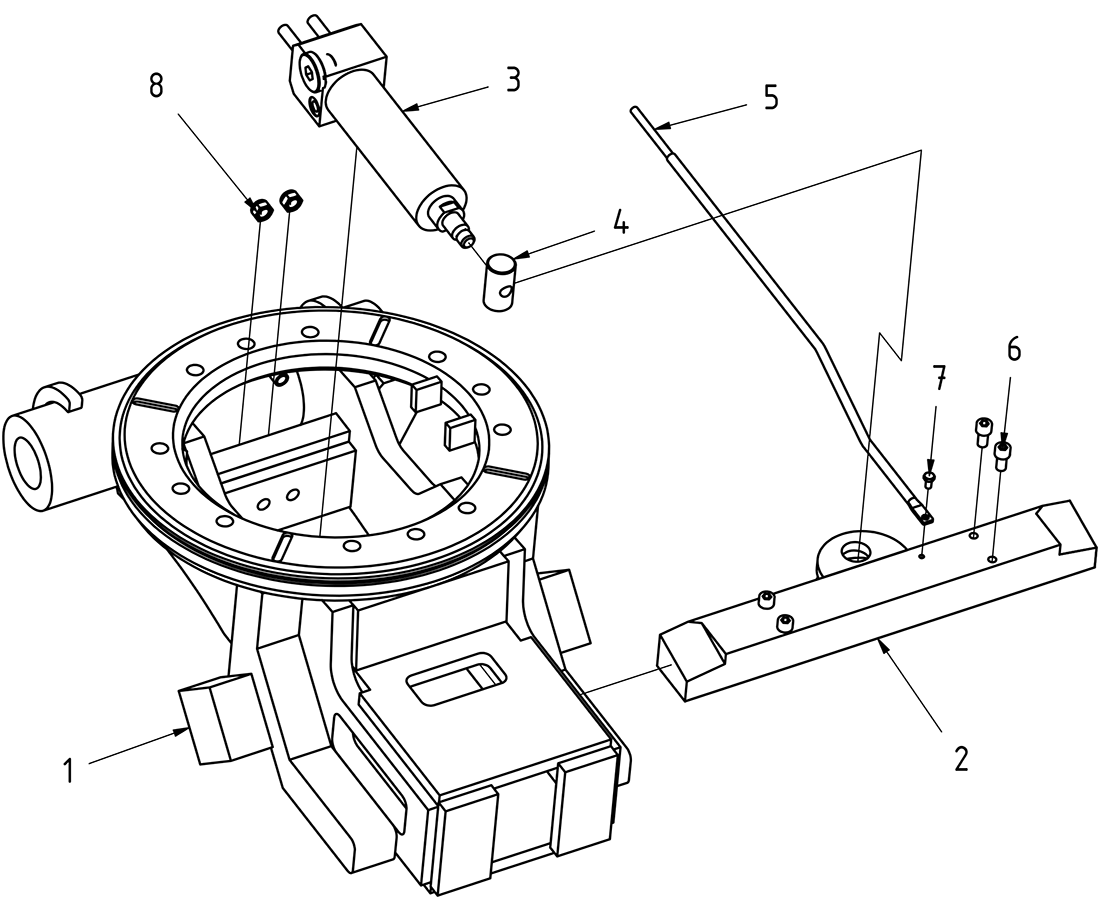 8
3
5
4
7
6
1
2