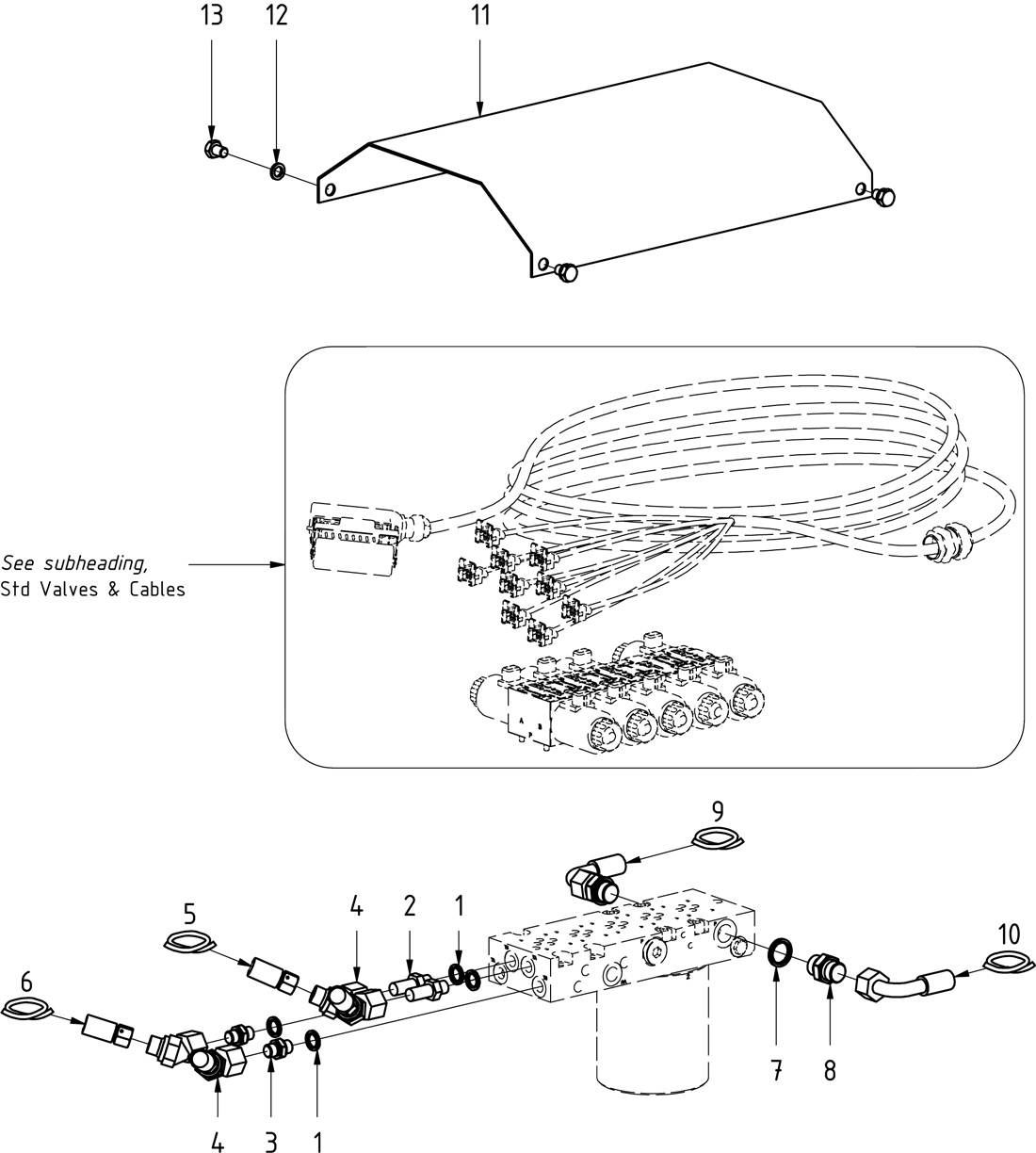 13 12 11

See subheading,
Std Valves & Cables

9

5 4 2 1 10

6

7 8

4 3 1