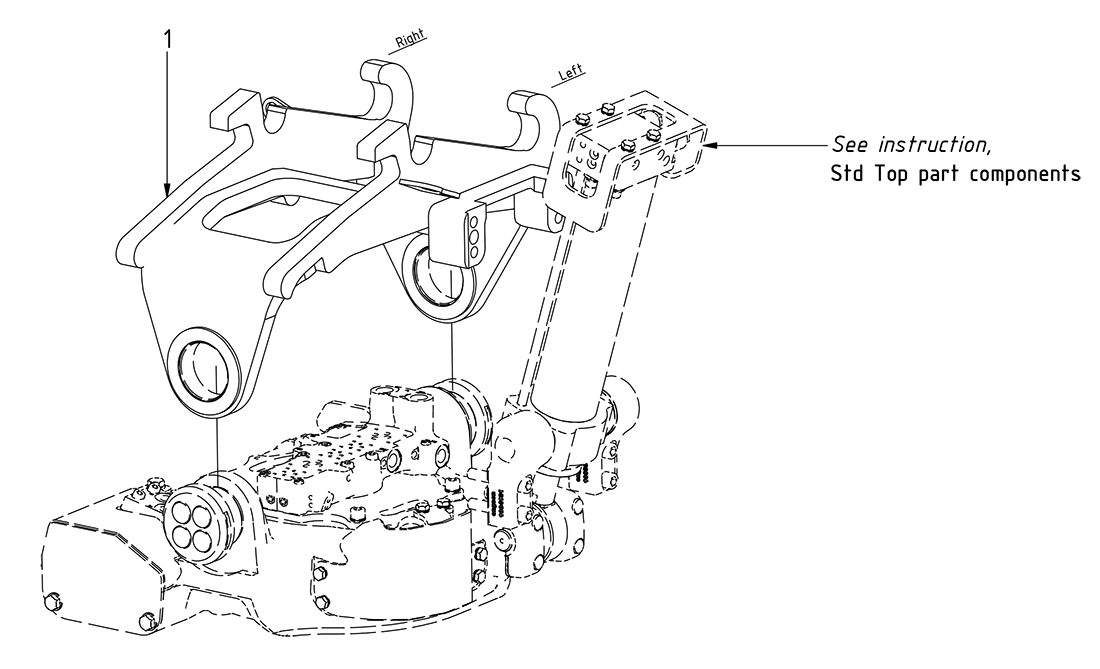 1

Right

Left

See instruction,
Std Top part components