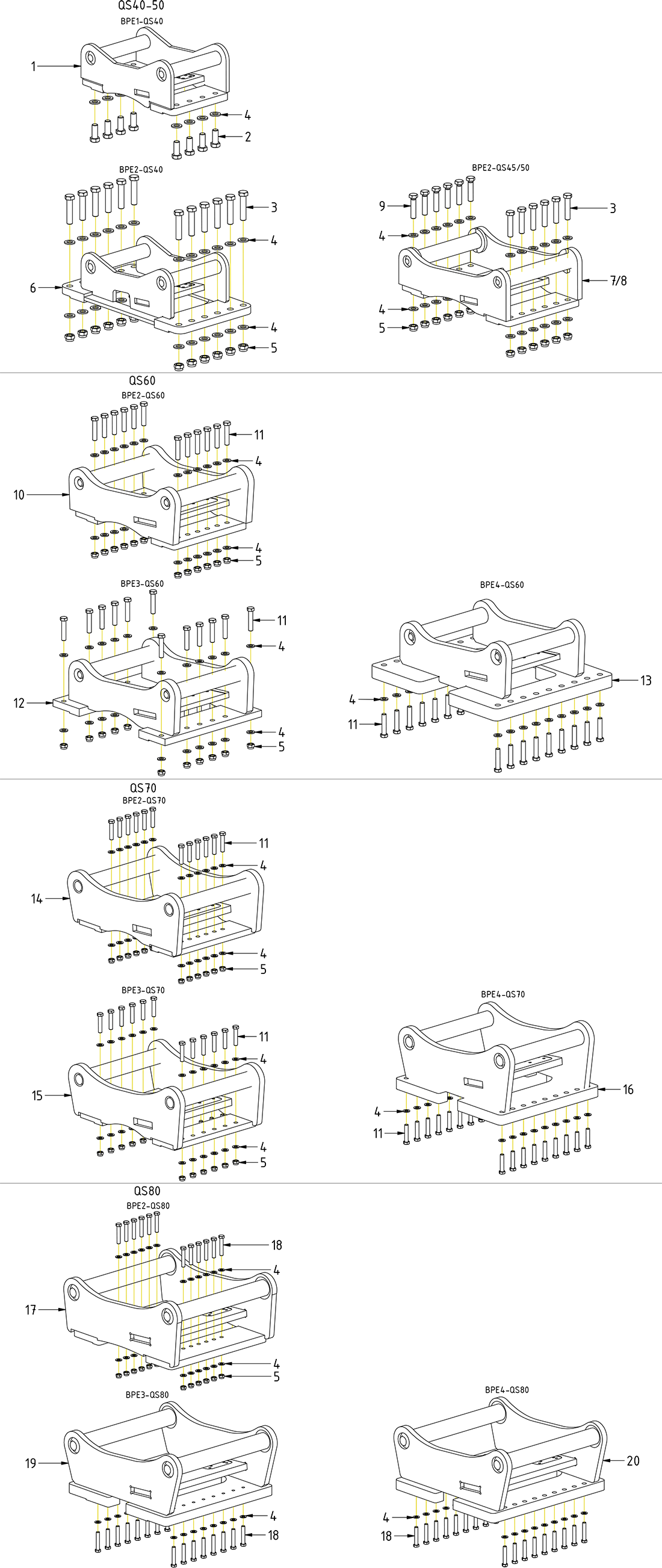 QS40-50
BPE1-QS40
1
4
2

BPE2-QS40
3
4
6
4
5

BPE2-QS45/50
9
3
4
7/8
4
5

QS60
BPE2-QS60
11
4
10
4
5

BPE3-QS60
11
4
12
4
5

BPE4-QS60
13
4
11

QS70
BPE2-QS70
11
4
14
4
5

BPE3-QS70
11
4
15
4
5

BPE4-QS70
16
4
11

QS80
BPE2-QS80
18
4
17
4
5

BPE3-QS80
19
4
18

BPE4-QS80
20
4
18