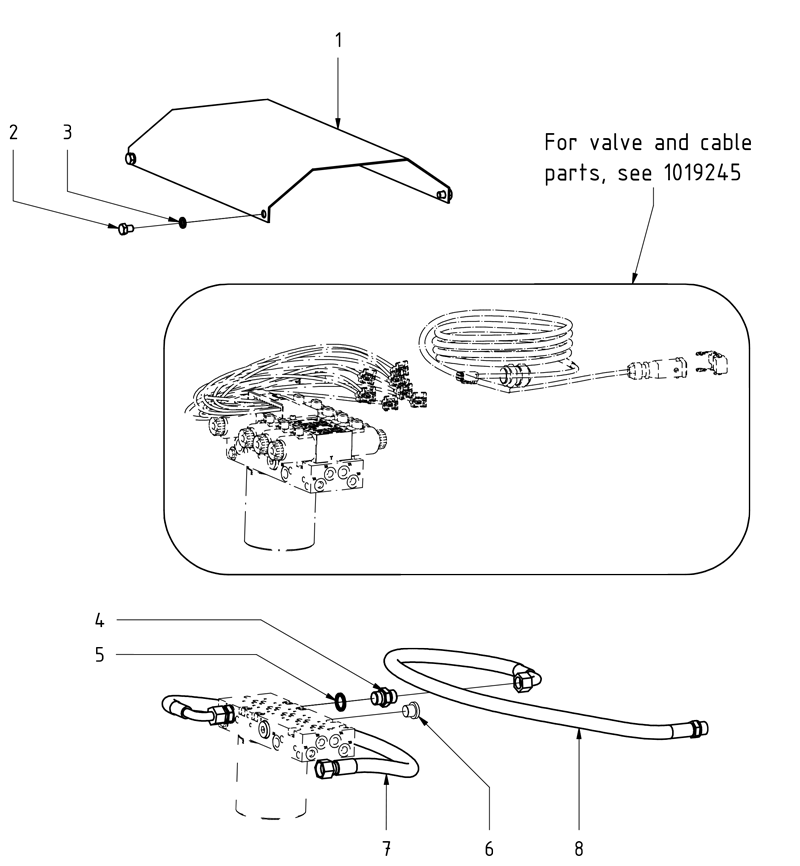 1

2

3

For valve and cable parts, see 1019245

4

5

7

6

8