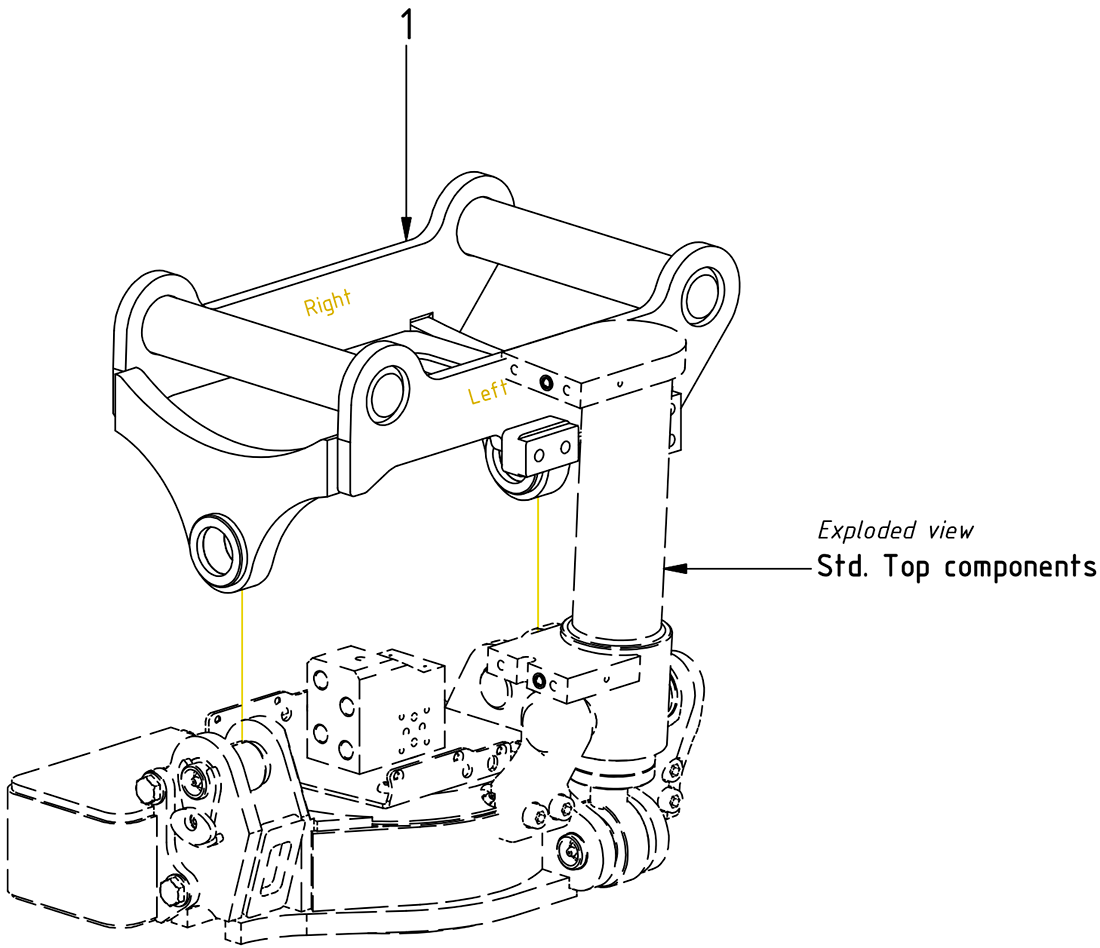 1

Right

Left

Exploded view
Std. Top components