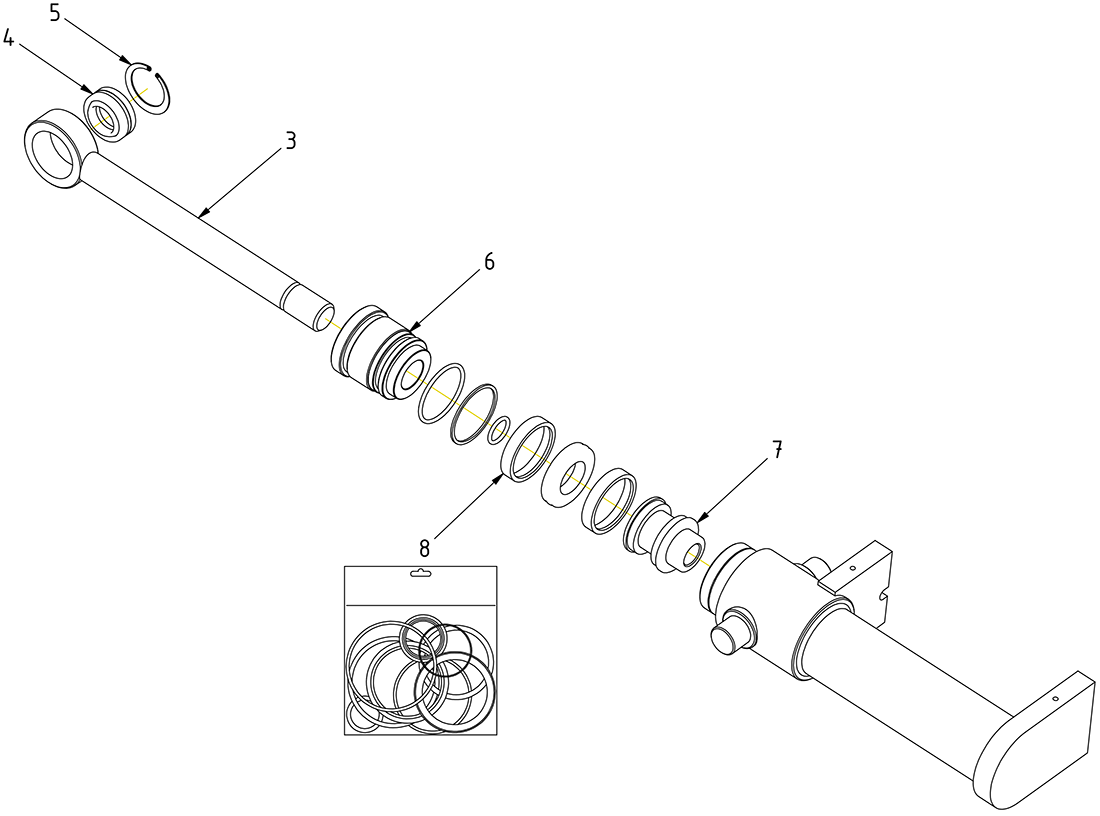 5
4
3
6
7
8