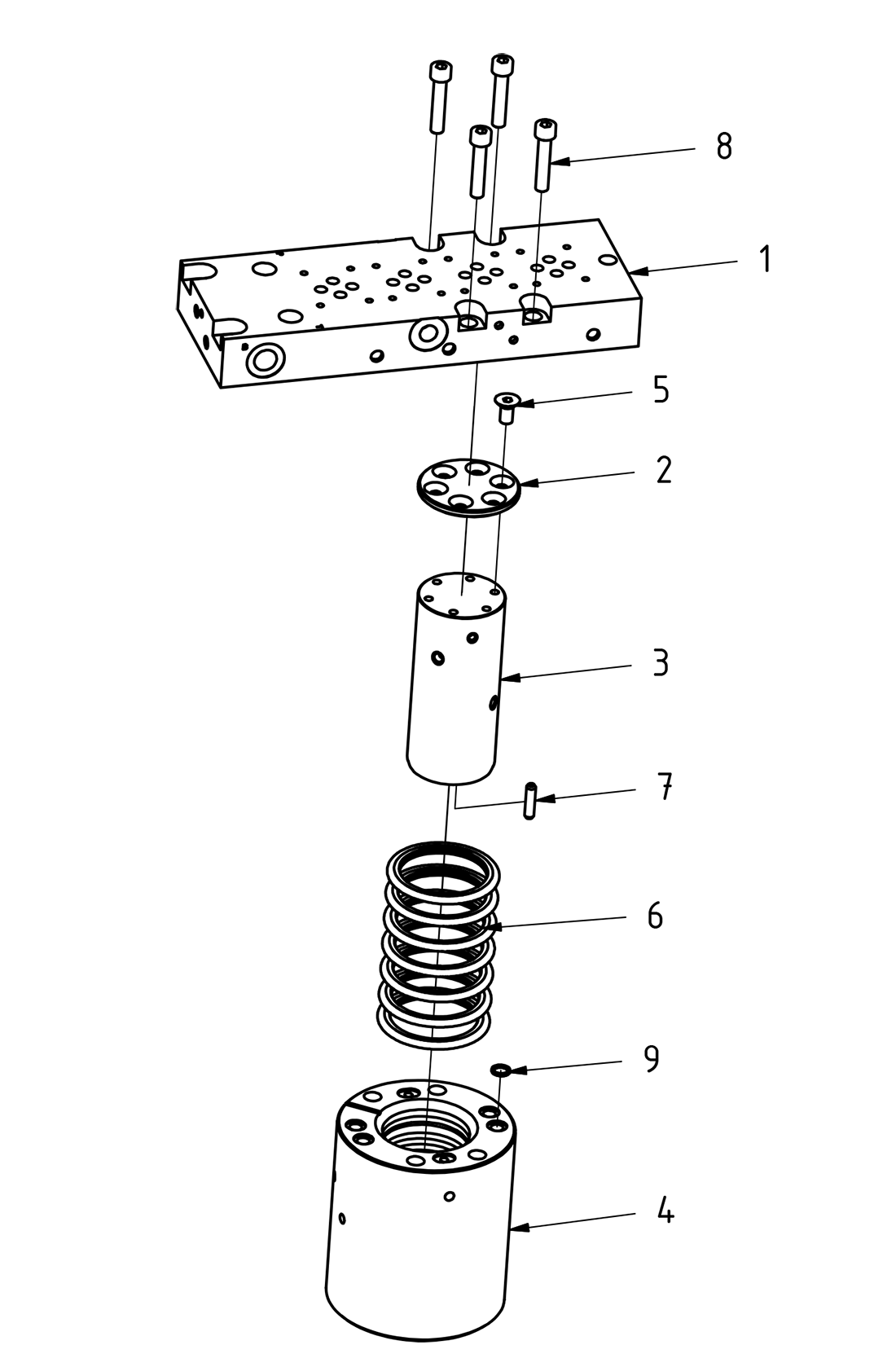 8
1
5
2
3
7
6
9
4