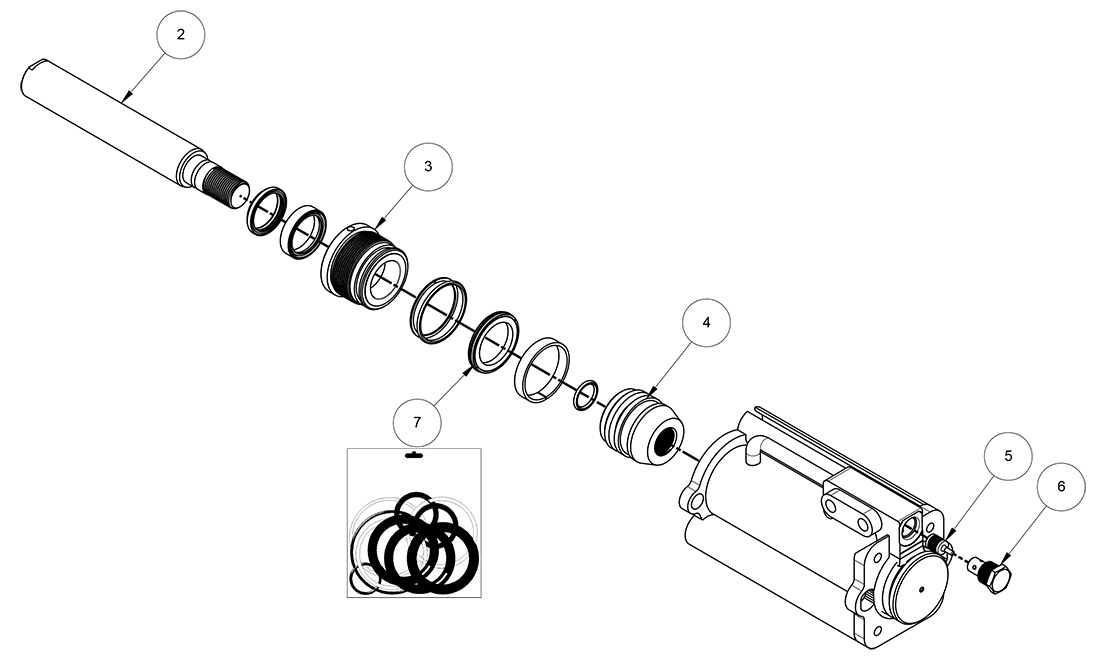 2

3

4

7

5

6