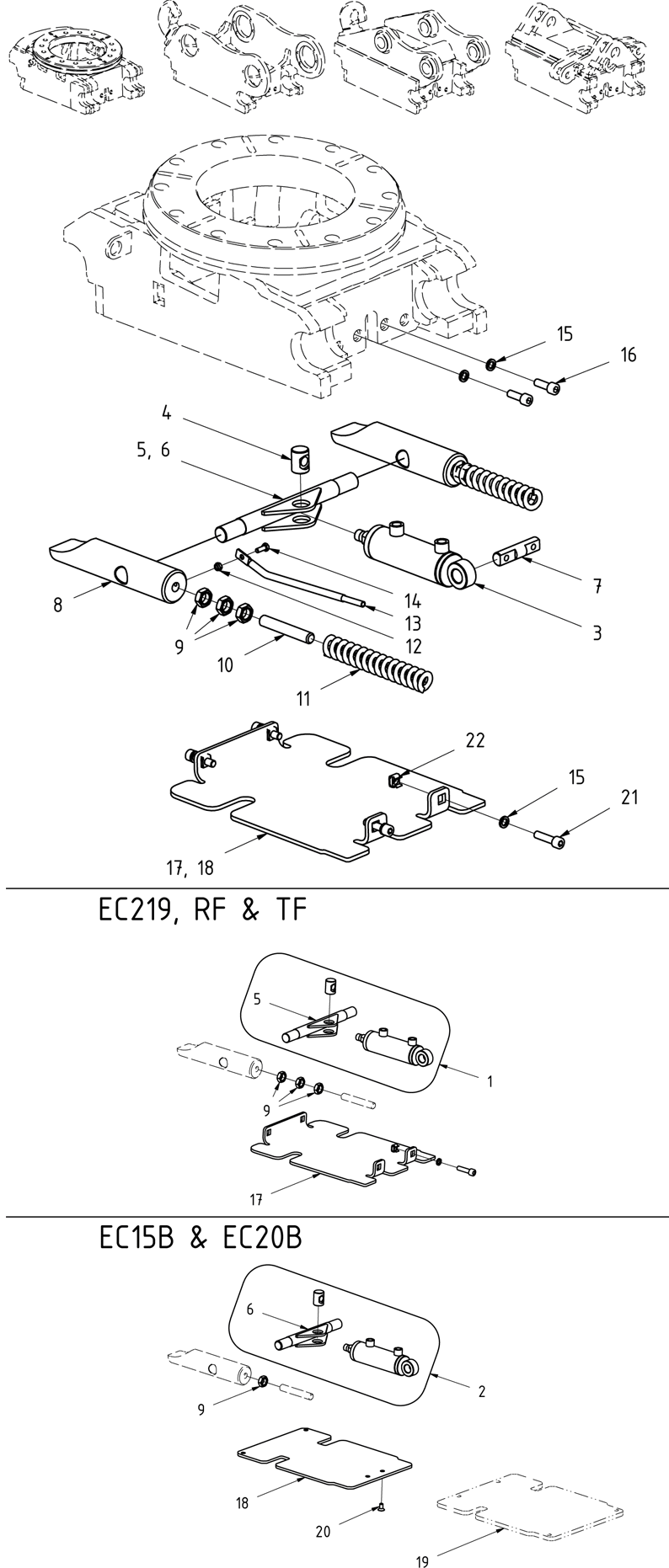 15
16
4
5, 6
7
8
14
13
3
9
12
10
11
22
15
21
17, 18

EC219, RF & TF

5
1
9
17

EC15B & EC20B

6
2
9
18
20
19