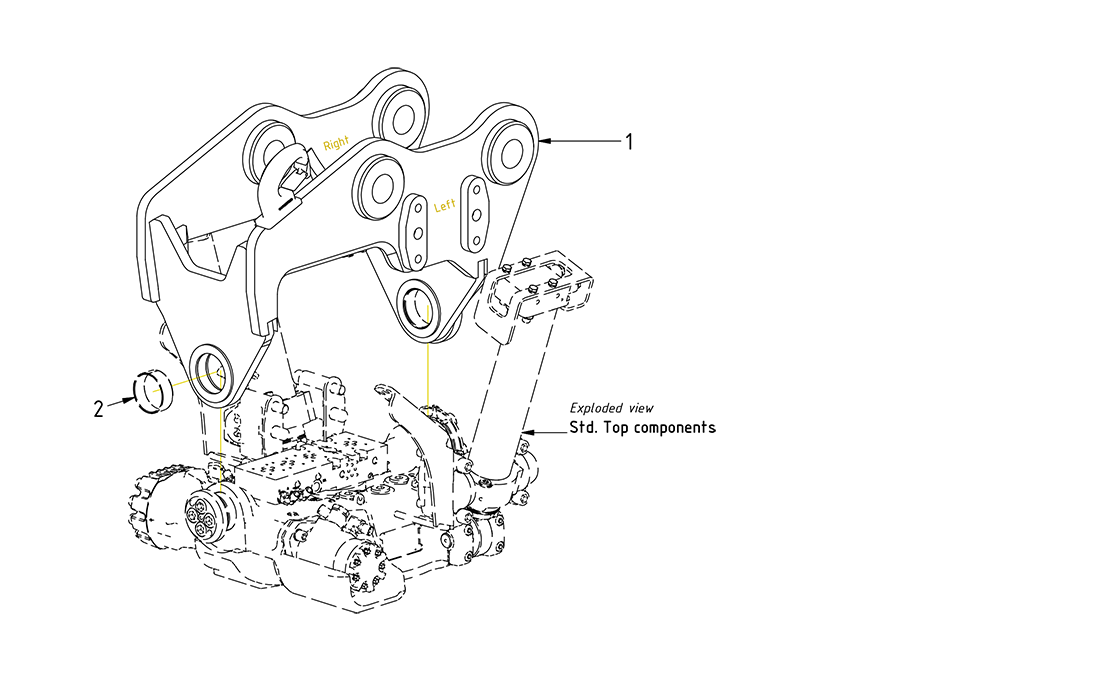 Right

Left

1

2

Exploded view
Std. Top components